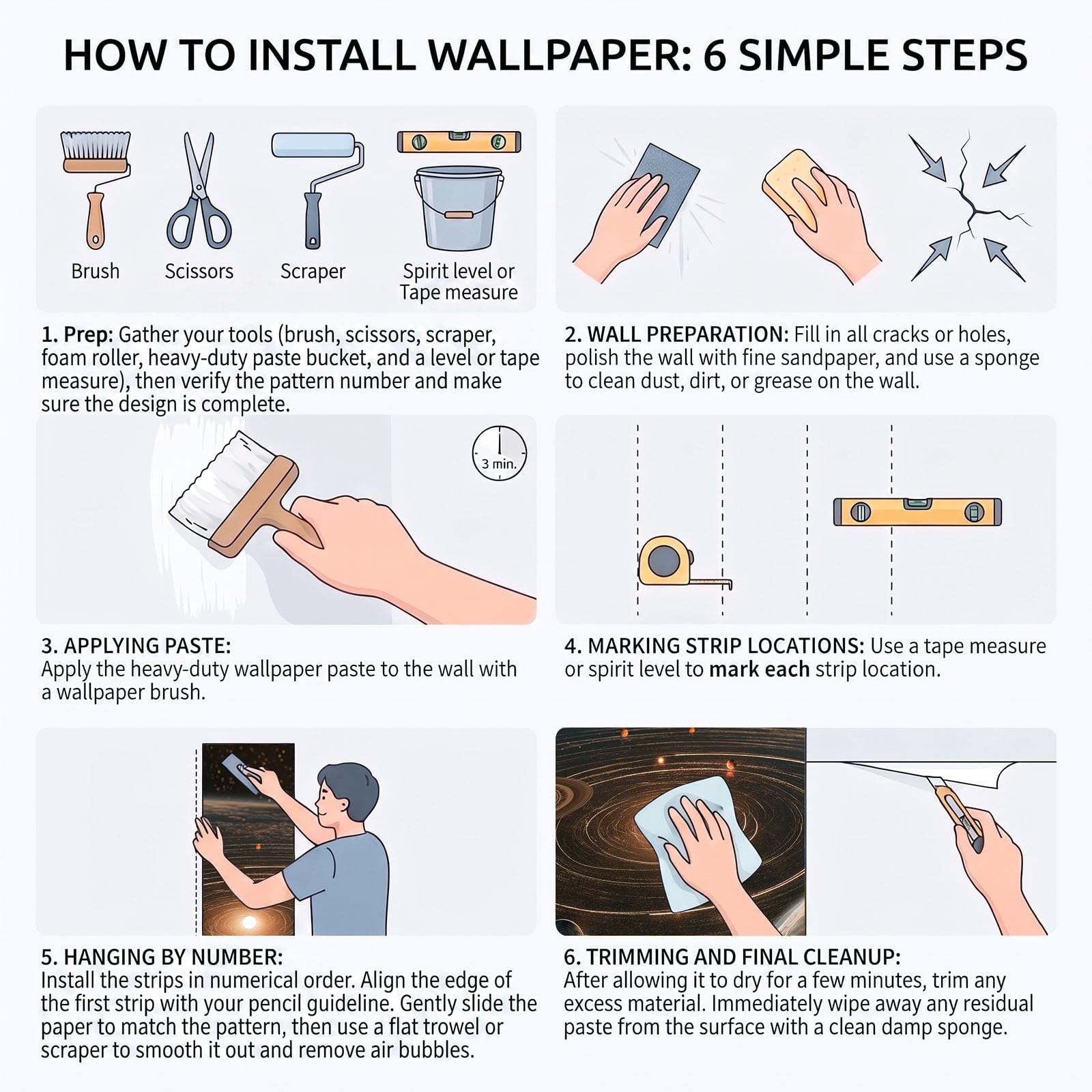 HOW TO INSTALL WALLPAPER: 6 SIMPLE STEPS

Brush

Scissors

Scraper

Spirit level or Tape measure

1. Prep: Gather your tools (brush, scissors, scraper, foam roller, heavy-duty paste bucket, and a level or tape measure), then verify the pattern number and make sure the design is complete.

2. WALL PREPARATION: Fill in all cracks or holes, polish the wall with fine sandpaper, and use a sponge to clean dust, dirt, or grease on the wall.

3 min.

3. APPLYING PASTE: Apply the heavy-duty wallpaper paste to the wall with a wallpaper brush.

4. MARKING STRIP LOCATIONS: Use a tape measure or spirit level to mark each strip location.

5. HANGING BY NUMBER: Install the strips in numerical order. Align the edge of the first strip with your pencil guideline. Gently slide the paper to match the pattern, then use a flat trowel or scraper to smooth it out and remove air bubbles.

6. TRIMMING AND FINAL CLEANUP: After allowing it to dry for a few minutes, trim any excess material. Immediately wipe away any residual paste from the surface with a clean damp sponge.