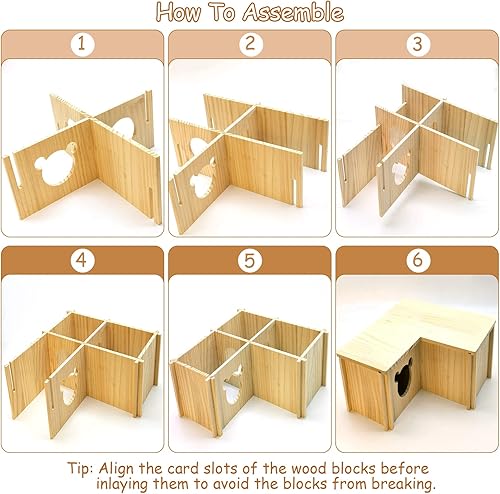 How To Assemble

1

2

3

4

5

6

Tip: Align the card slots of the wood blocks before inlaying them to avoid the blocks from breaking.