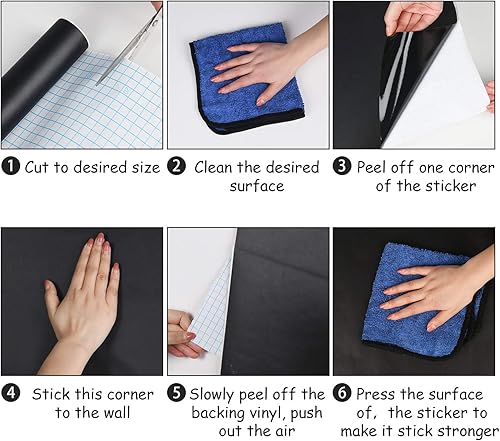 ❶ Cut to desired size

❷ Clean the desired surface

❸ Peel off one corner of the sticker

❹ Stick this corner to the wall

❺ Slowly peel off the backing vinyl, push out the air

❻ Press the surface of, the sticker to make it stick stronger