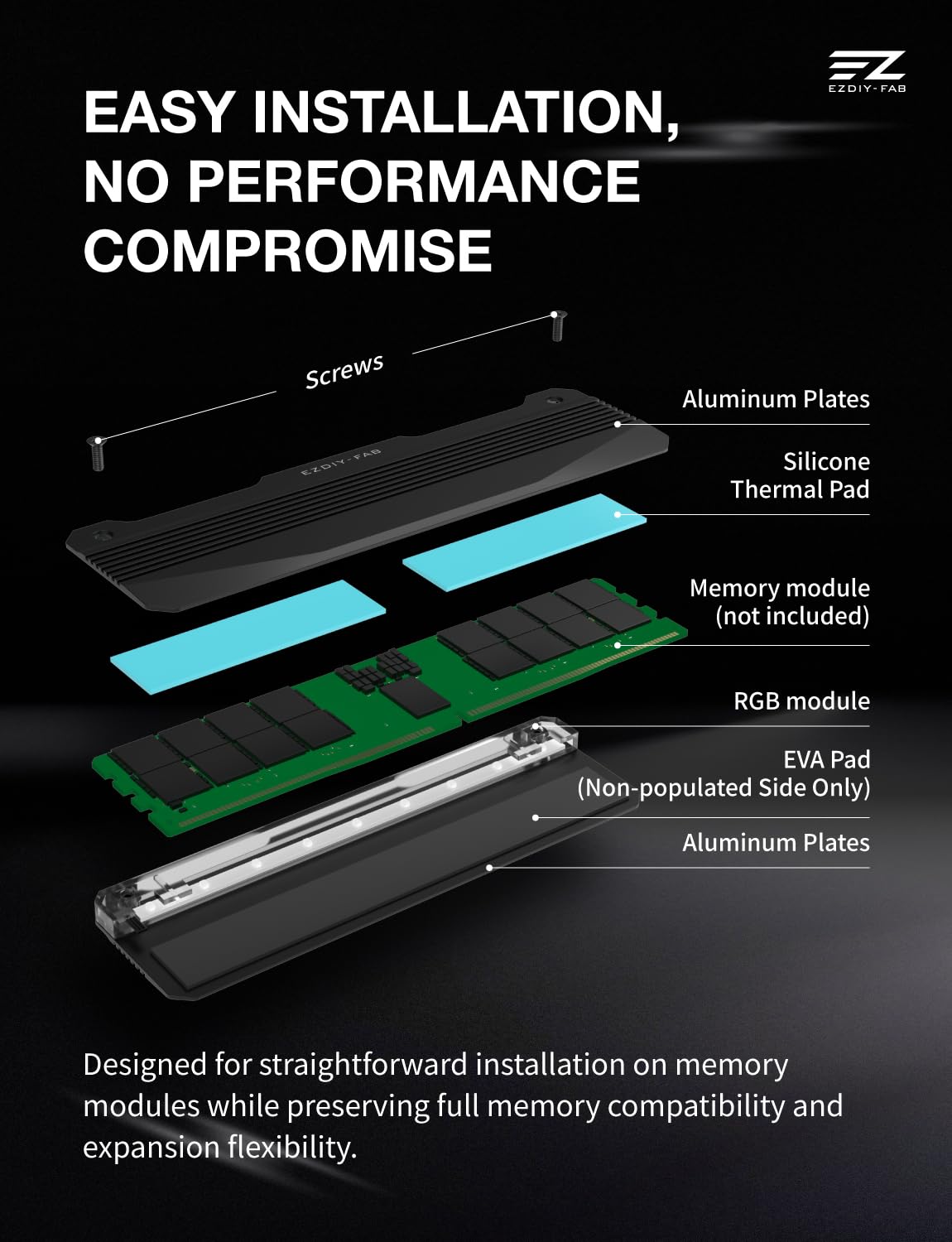 EZ
EZDIY-FAB

EASY INSTALLATION, NO PERFORMANCE COMPROMISE

Screws

EZDIY-FAB

Aluminum Plates

Silicone Thermal Pad

Memory module (not included)

RGB module

EVA Pad (Non-populated Side Only)

Aluminum Plates

Designed for straightforward installation on memory modules while preserving full memory compatibility and expansion flexibility.