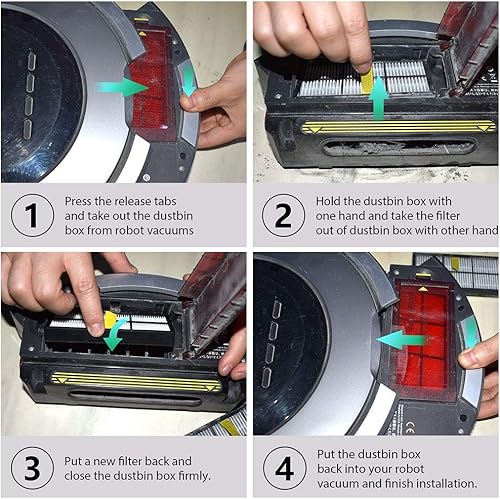 1
Press the release tabs and take out the dustbin box from robot vacuums

2
Hold the dustbin box with one hand and take the filter out of dustbin box with other hand

3
Put a new filter back and close the dustbin box firmly.

4
Put the dustbin box back into your robot vacuum and finish installation.