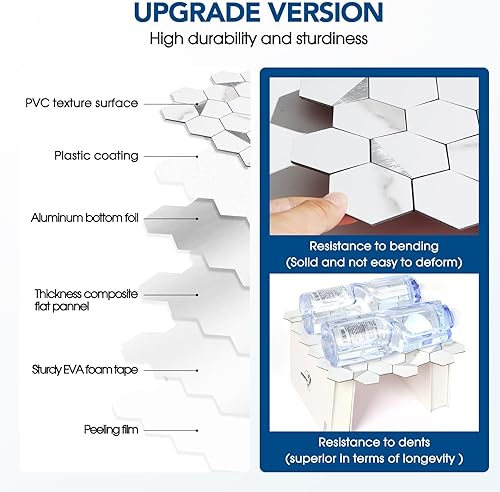 UPGRADE VERSION

High durability and sturdiness

PVC texture surface

Plastic coating

Aluminum bottom foil

Thickness composite flat pannel

Sturdy EVA foam tape

Peeling film

Resistance to bending
(Solid and not easy to deform)

Resistance to dents
(superior in terms of longevity )