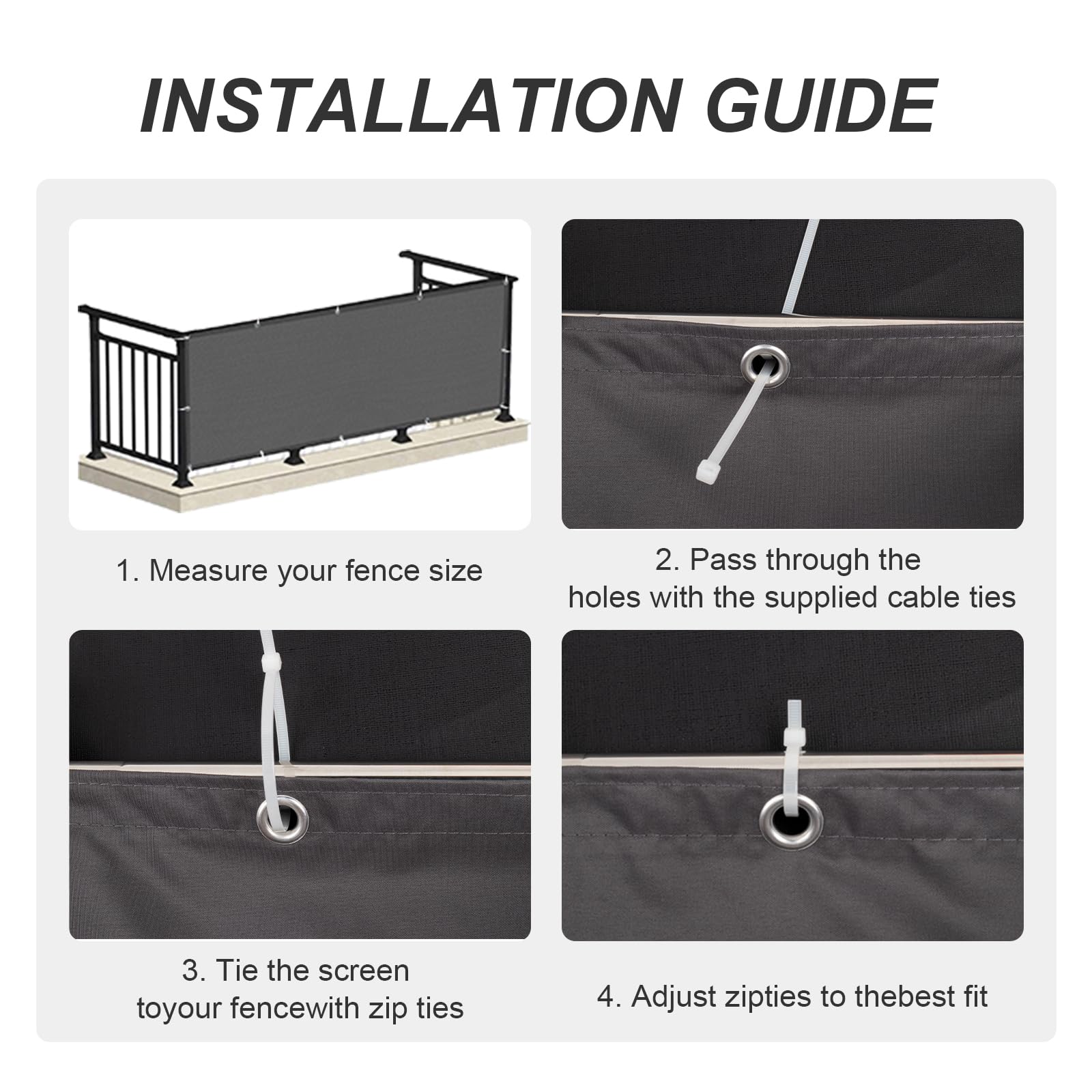 INSTALLATION GUIDE

1. Measure your fence size

2. Pass through the holes with the supplied cable ties

3. Tie the screen toyour fencewith zip ties

4. Adjust zipties to thebest fit