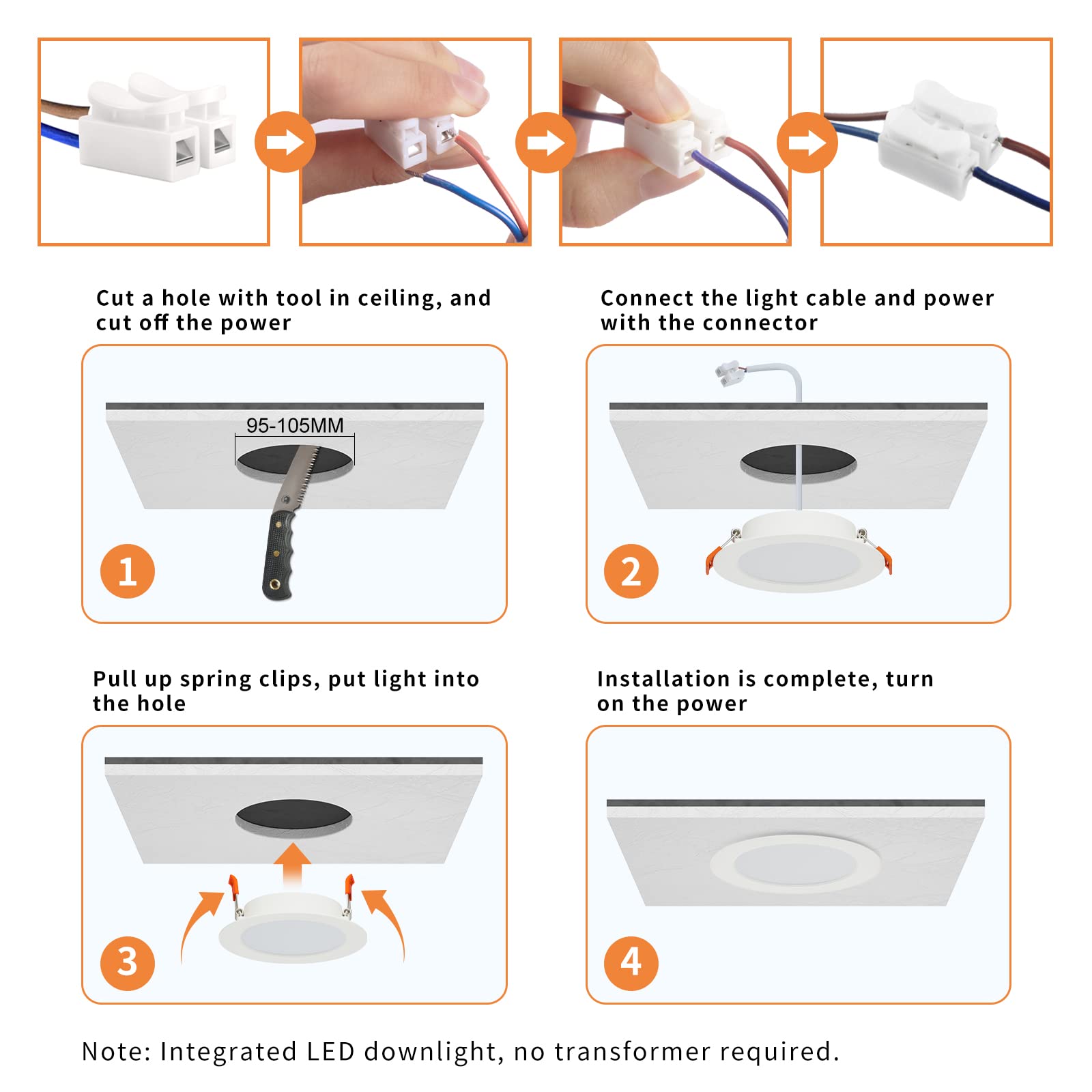 Cut a hole with tool in ceiling, and cut off the power

95-105MM

1

Connect the light cable and power with the connector

2

Pull up spring clips, put light into the hole

3

Installation is complete, turn on the power

4

Note: Integrated LED downlight, no transformer required.