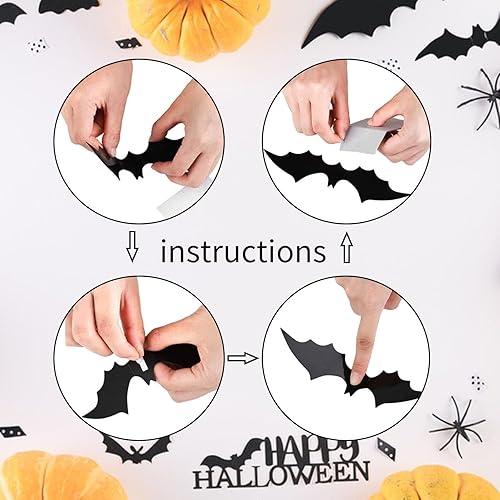 instructions

HAPPY
HALLOWEEN