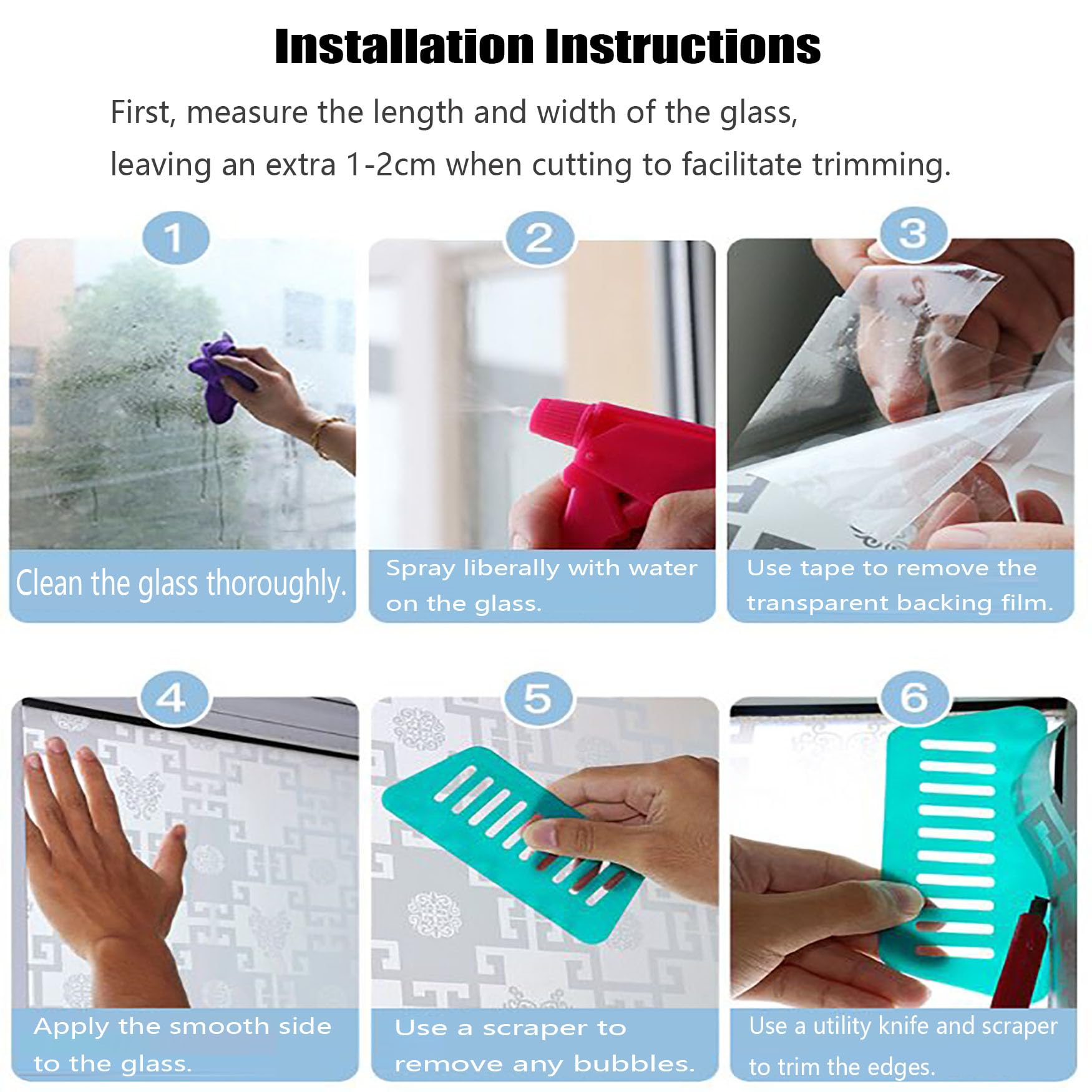 Installation Instructions

First, measure the length and width of the glass, leaving an extra 1-2cm when cutting to facilitate trimming.

1
Clean the glass thoroughly.

2
Spray liberally with water on the glass.

3
Use tape to remove the transparent backing film.

4
Apply the smooth side to the glass.

5
Use a scraper to remove any bubbles.

6
Use a utility knife and scraper to trim the edges.