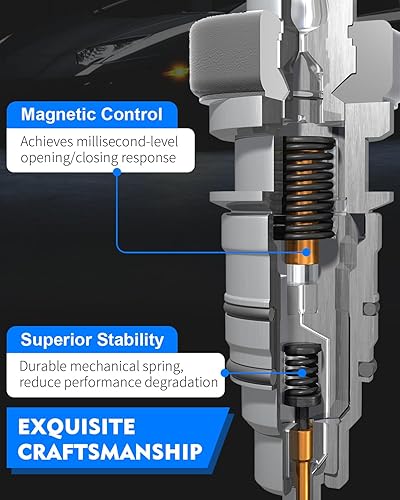 Magnetic Control

Achieves millisecond-level opening/closing response

Superior Stability

Durable mechanical spring, reduce performance degradation

EXQUISITE CRAFTSMANSHIP