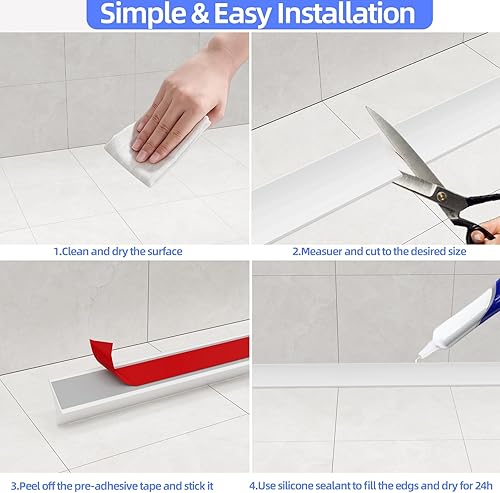 Simple & Easy Installation

1.Clean and dry the surface

2.Measuer and cut to the desired size

3.Peel off the pre-adhesive tape and stick it

4.Use silicone sealant to fill the edgs and dry for 24h