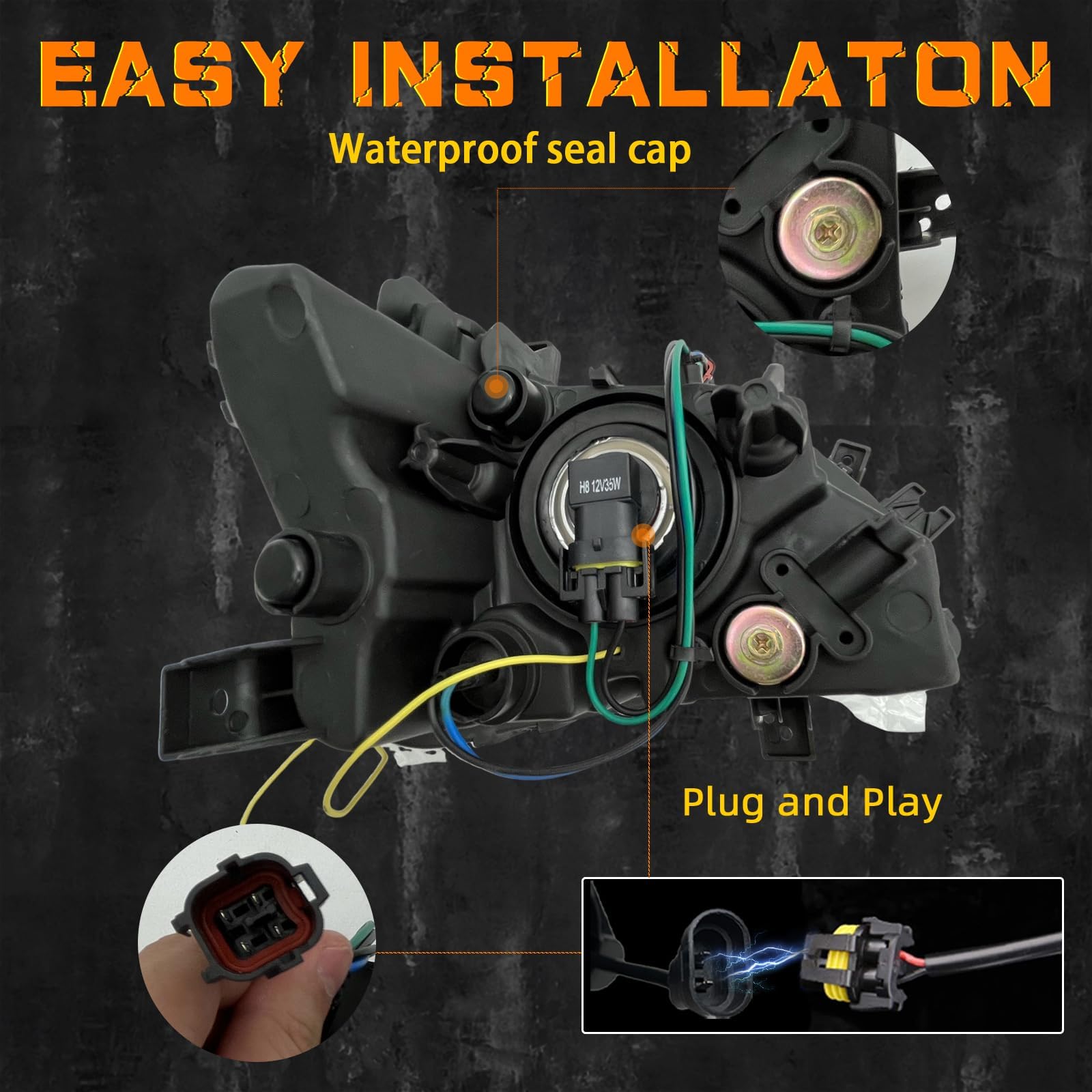 EASY INSTALLATON

Waterproof seal cap

H8 12V35W

Plug and Play