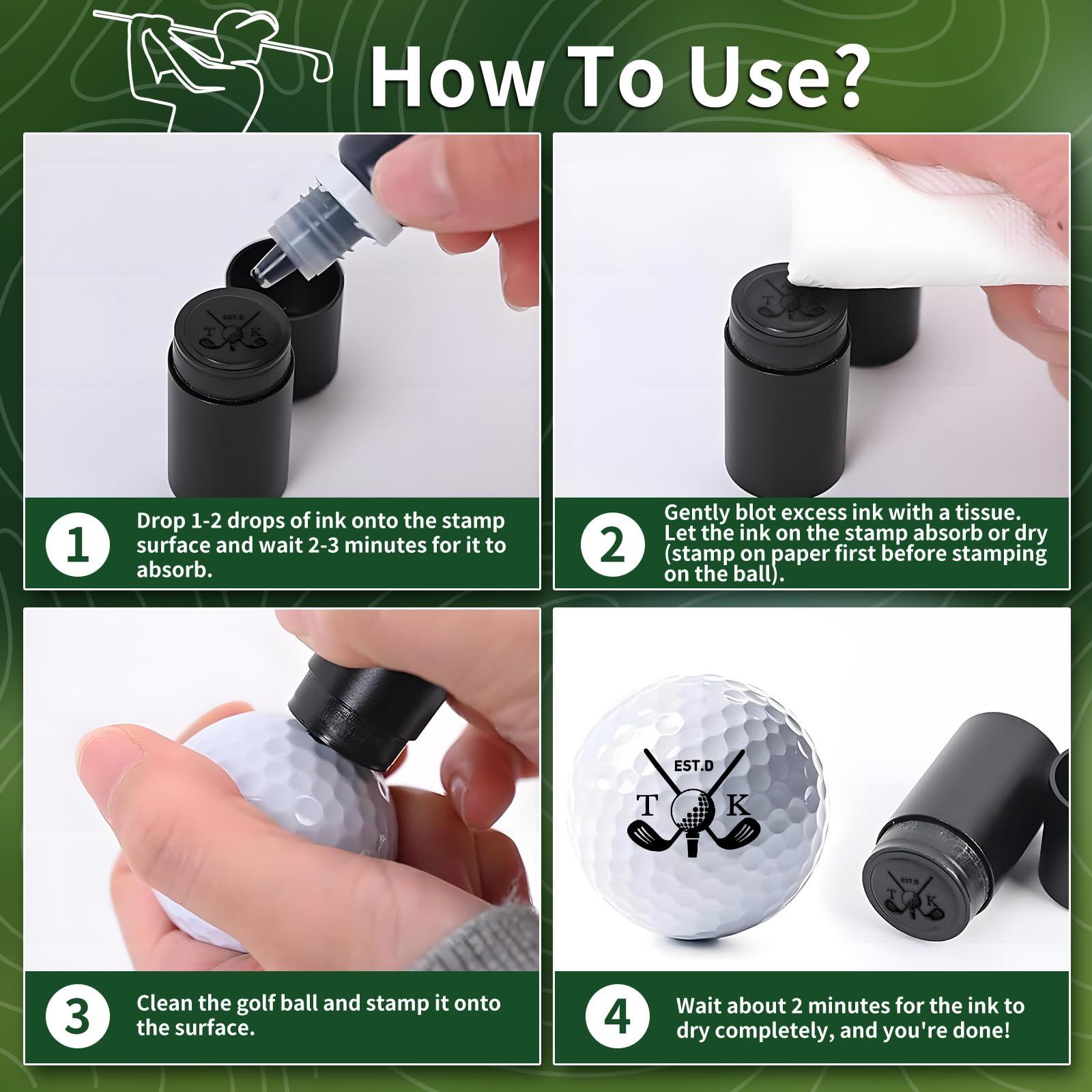 How To Use?

EST.D
T K

1 Drop 1-2 drops of ink onto the stamp surface and wait 2-3 minutes for it to absorb.

T K

2 Gently blot excess ink with a tissue. Let the ink on the stamp absorb or dry (stamp on paper first before stamping on the ball).

3 Clean the golf ball and stamp it onto the surface.

EST.D
T K

EST.D
T K

4 Wait about 2 minutes for the ink to dry completely, and you're done!