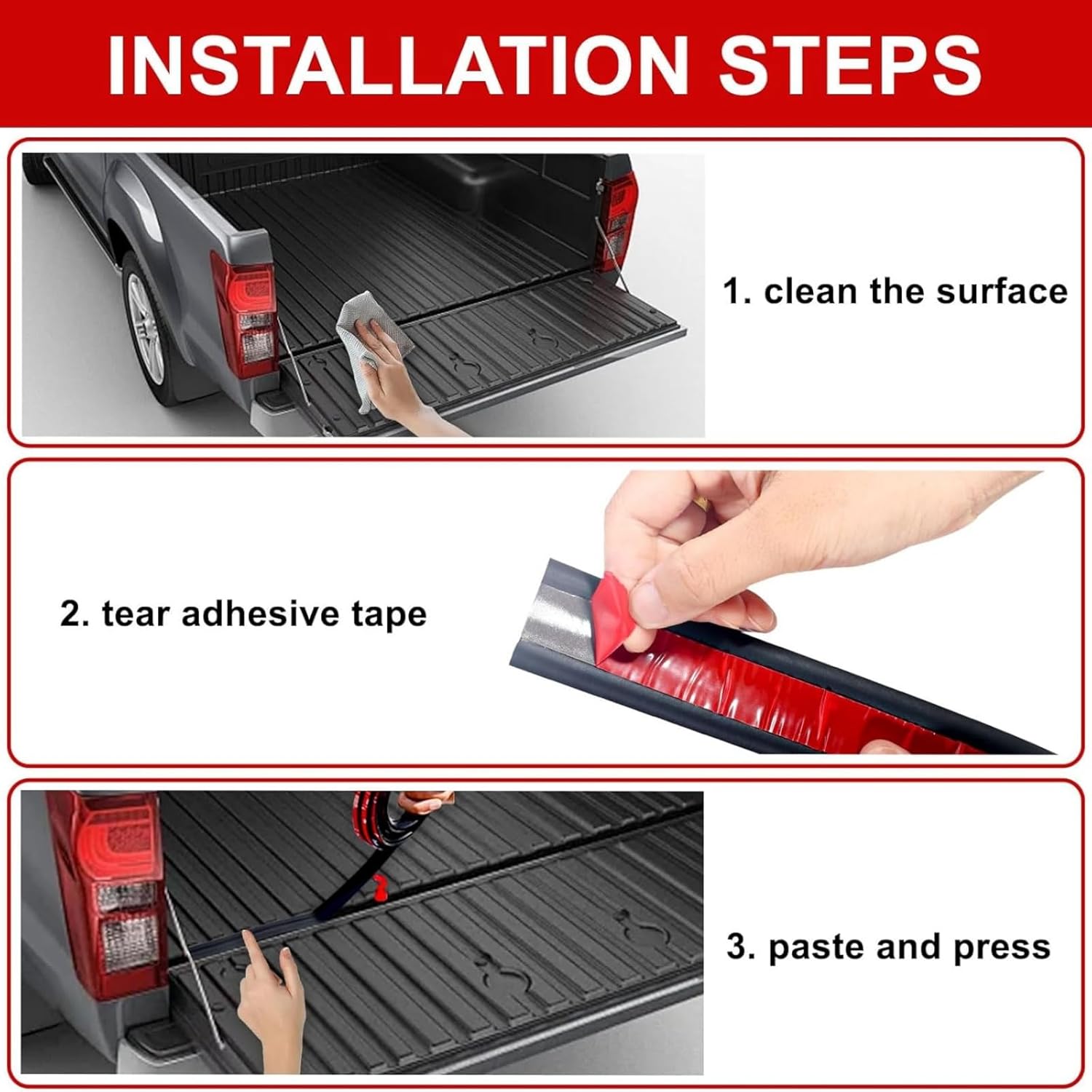 INSTALLATION STEPS

1. clean the surface

2. tear adhesive tape

3. paste and press