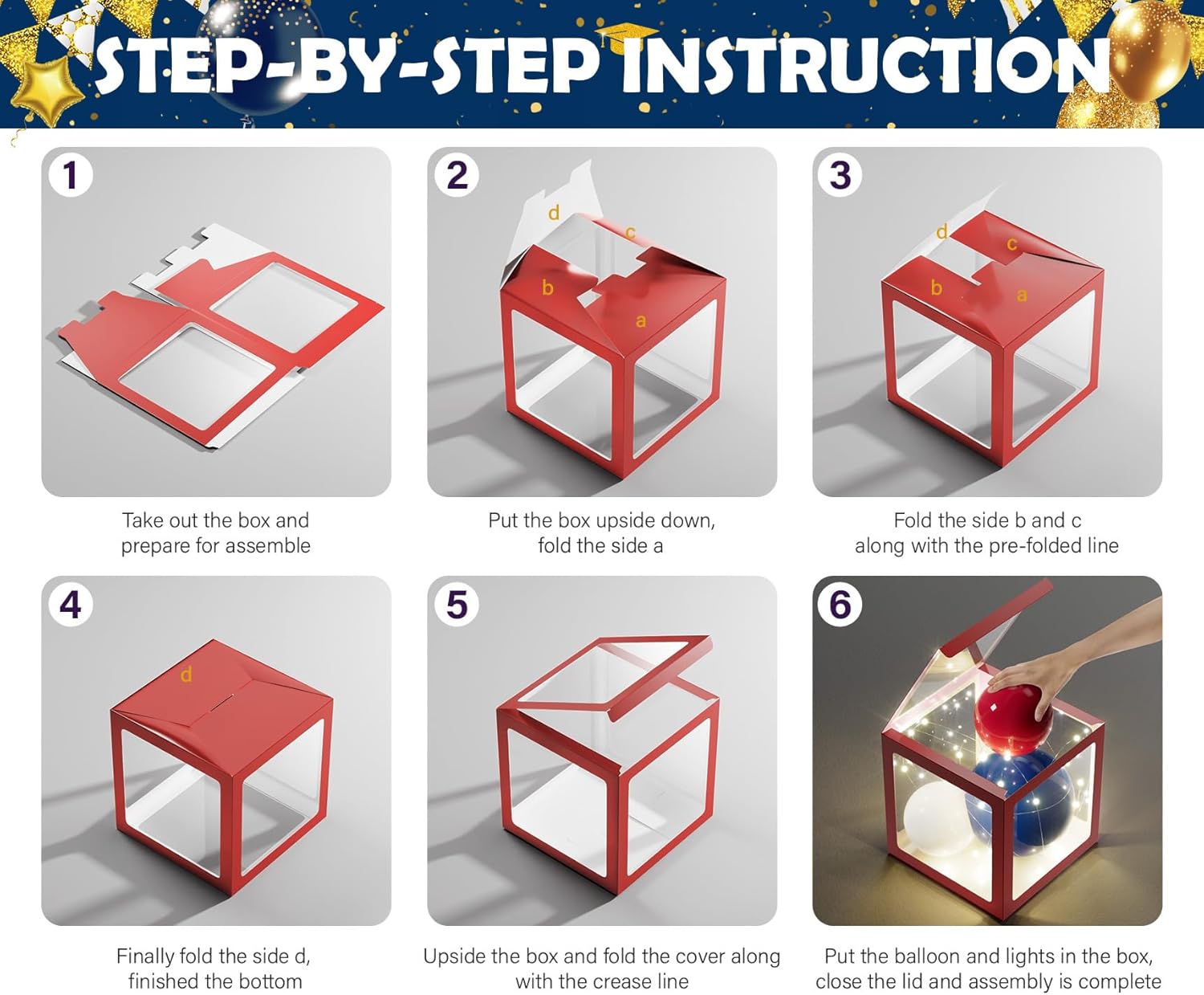 STEP-BY-STEP INSTRUCTION

1

Take out the box and prepare for assemble

2

d c b a

Put the box upside down, fold the side a

3

d c b a

Fold the side b and c along with the pre-folded line

4

d

Finally fold the side d, finished the bottom

5

Upside the box and fold the cover along with the crease line

6

Put the balloon and lights in the box, close the lid and assembly is complete