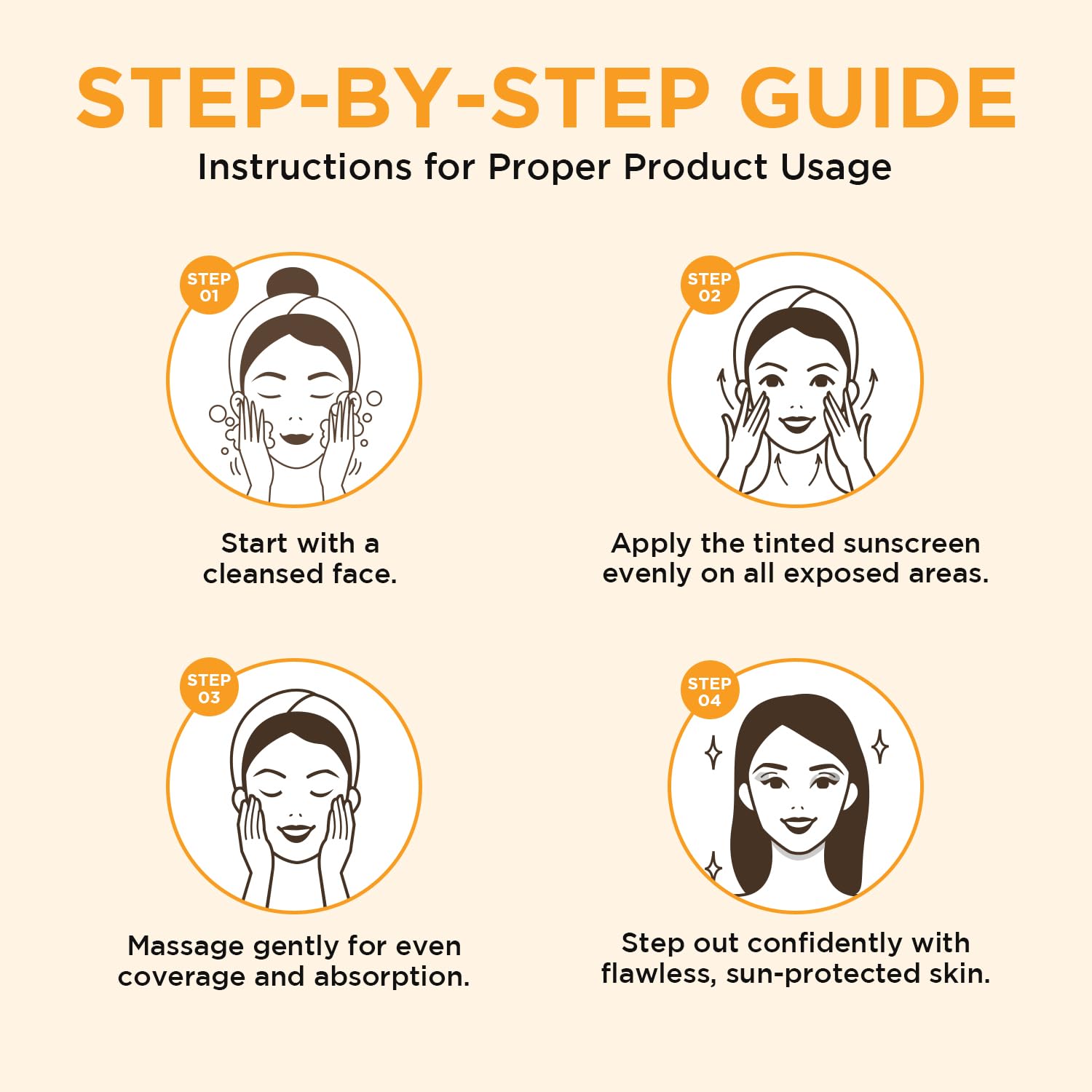 STEP-BY-STEP GUIDE

Instructions for Proper Product Usage

STEP 01

Start with a cleansed face.

STEP 02

Apply the tinted sunscreen evenly on all exposed areas.

STEP 03

Massage gently for even coverage and absorption.

STEP 04

Step out confidently with flawless, sun-protected skin.