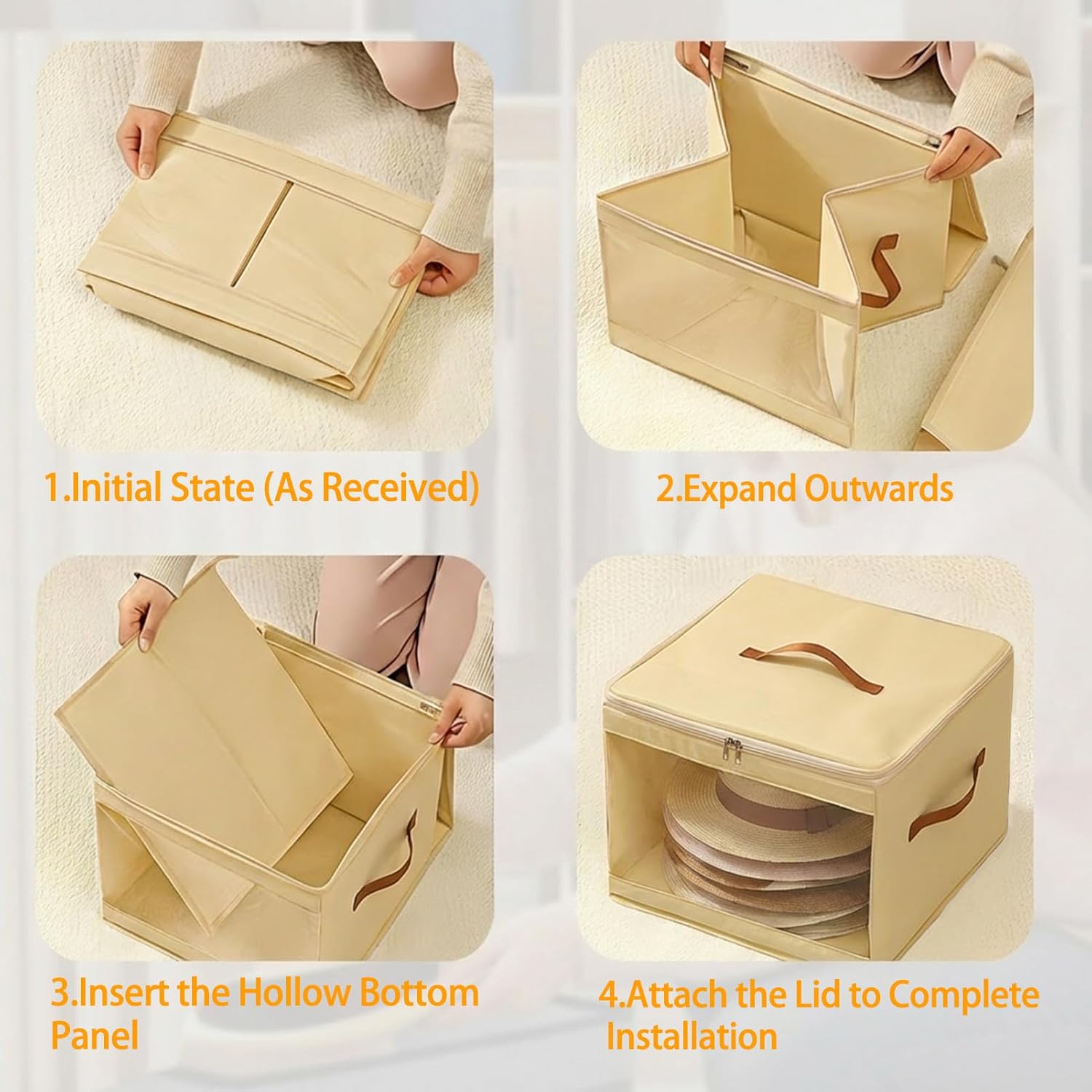 1.Initial State (As Received)

2.Expand Outwards

3.Insert the Hollow Bottom Panel

4.Attach the Lid to Complete Installation