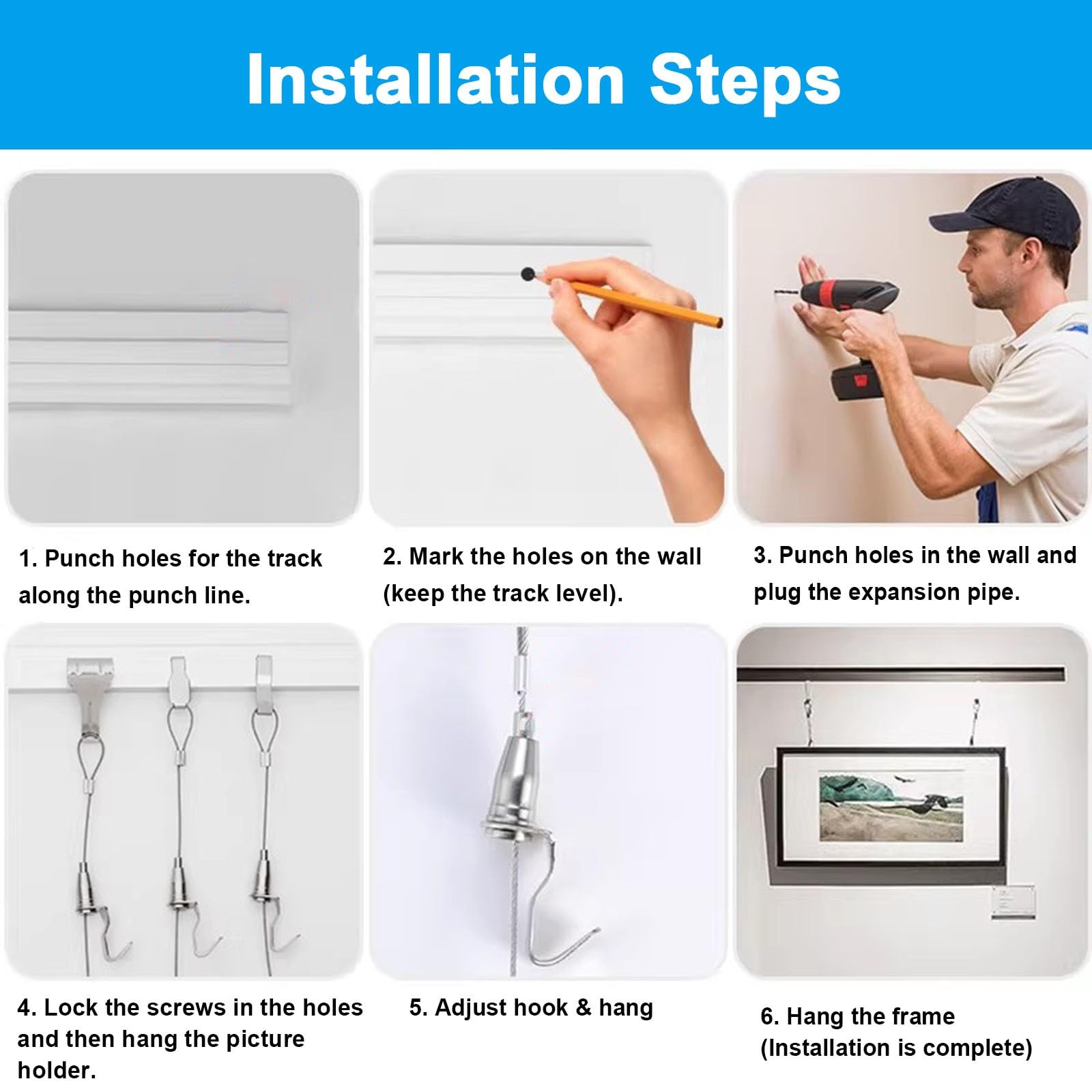 Installation Steps

1. Punch holes for the track along the punch line.

2. Mark the holes on the wall (keep the track level).

3. Punch holes in the wall and plug the expansion pipe.

4. Lock the screws in the holes and then hang the picture holder.

5. Adjust hook & hang

6. Hang the frame (Installation is complete)