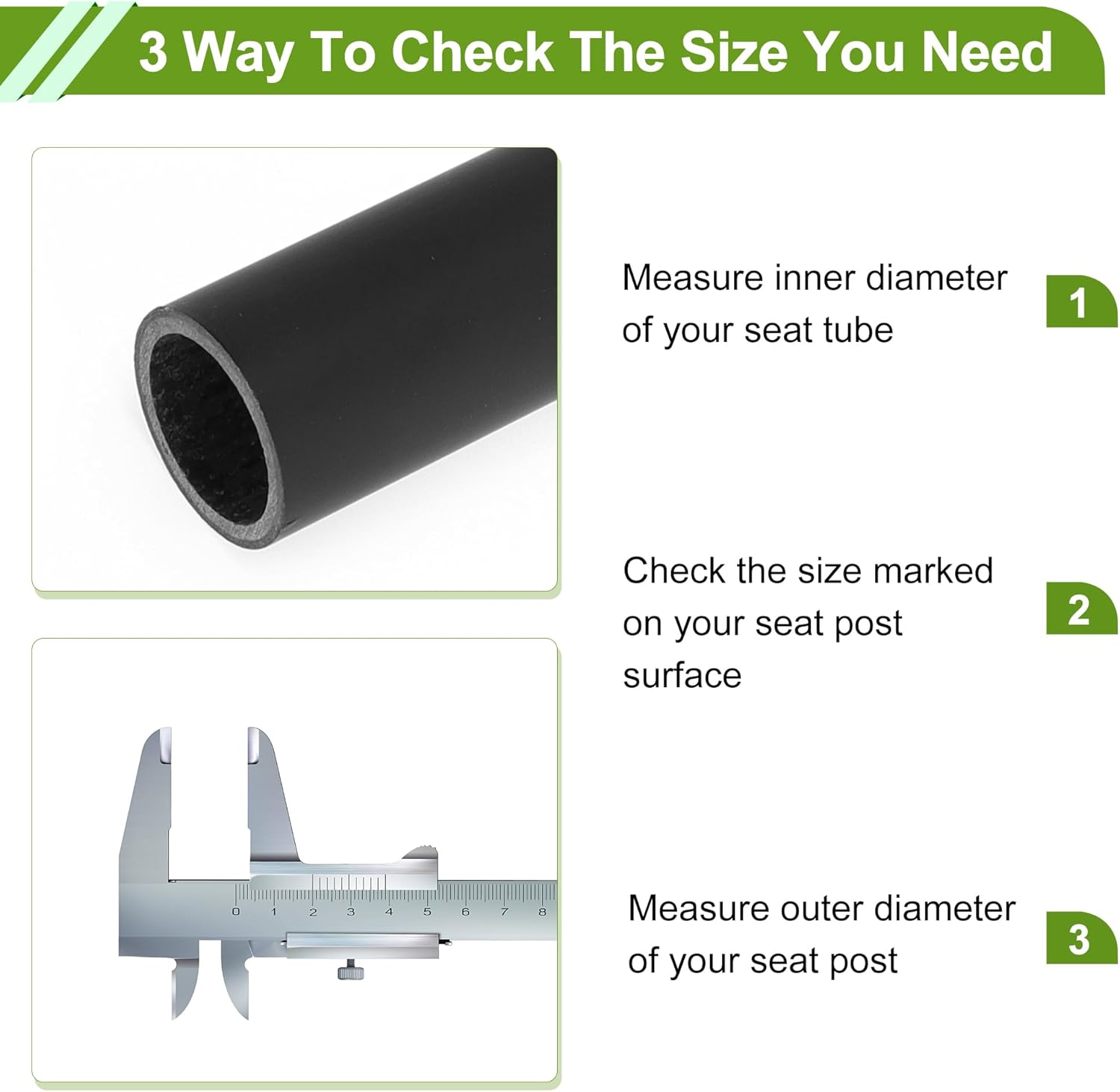 3 Way To Check The Size You Need

Measure inner diameter of your seat tube

1

Check the size marked on your seat post surface

2

0 1 2 3 4 5 6 7 8

Measure outer diameter of your seat post

3