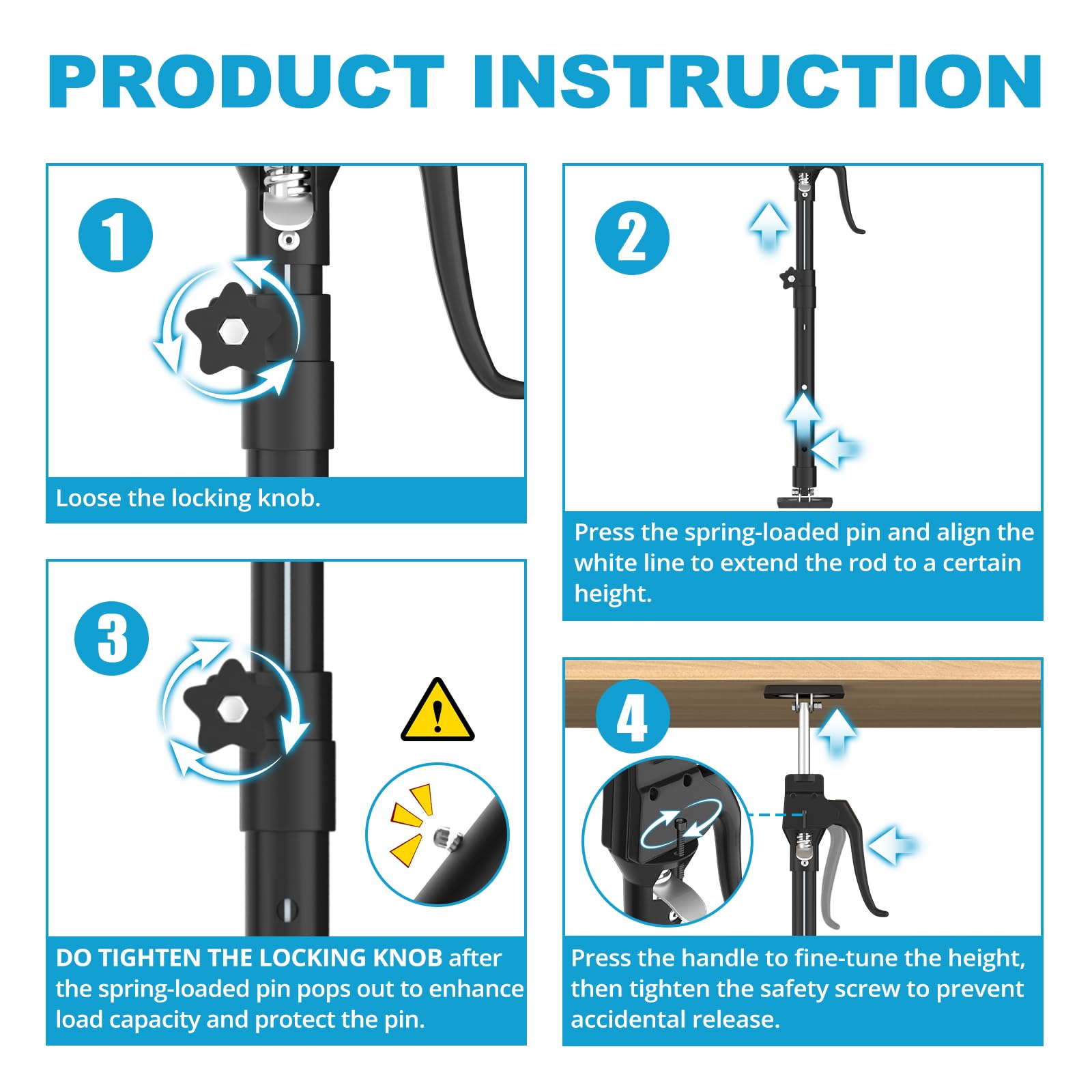 PRODUCT INSTRUCTION

1

Loose the locking knob.

2

Press the spring-loaded pin and align the white line to extend the rod to a certain height.

3

DO TIGHTEN THE LOCKING KNOB after the spring-loaded pin pops out to enhance load capacity and protect the pin.

4

Press the handle to fine-tune the height, then tighten the safety screw to prevent accidental release.