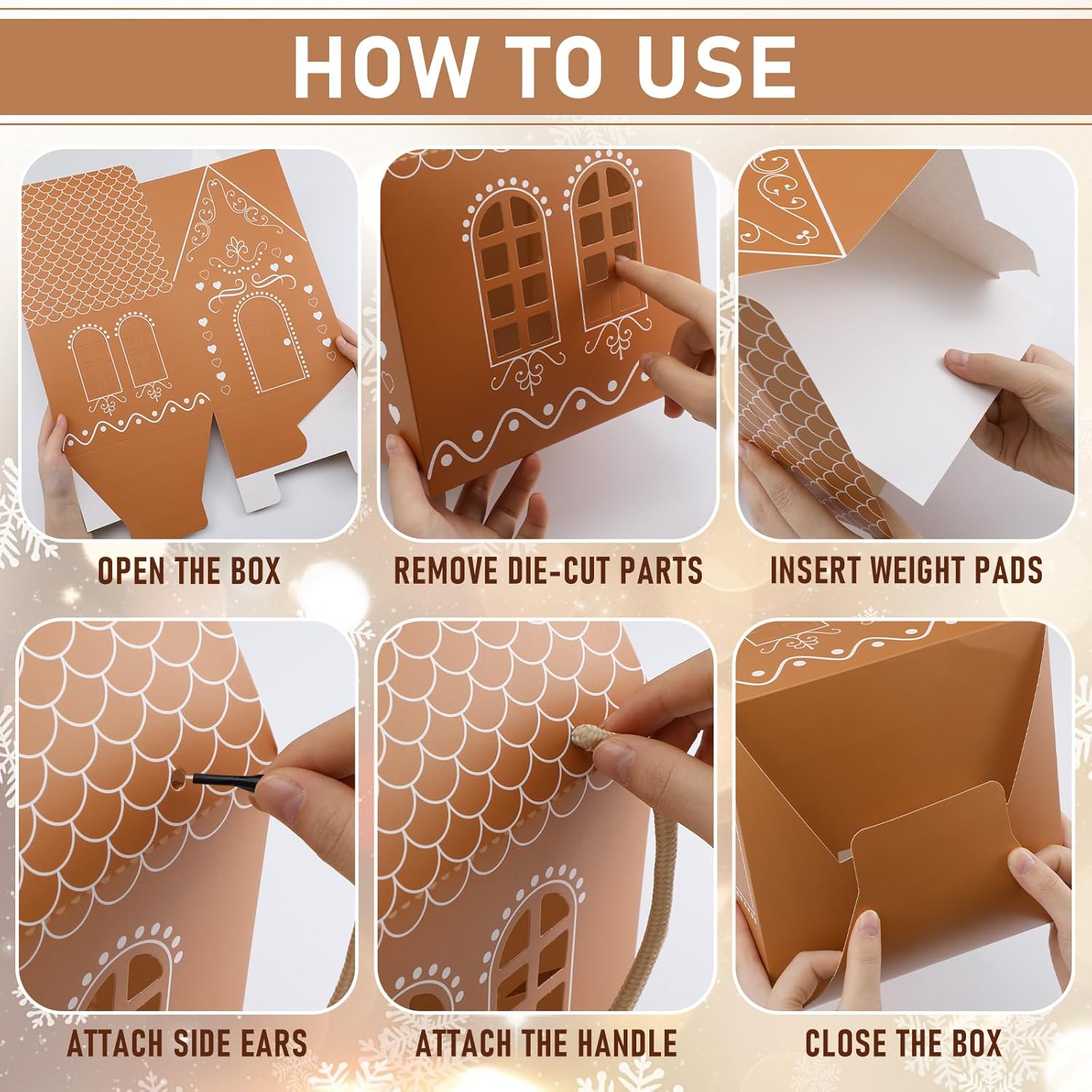 HOW TO USE

OPEN THE BOX

REMOVE DIE-CUT PARTS

INSERT WEIGHT PADS

ATTACH SIDE EARS

ATTACH THE HANDLE

CLOSE THE BOX