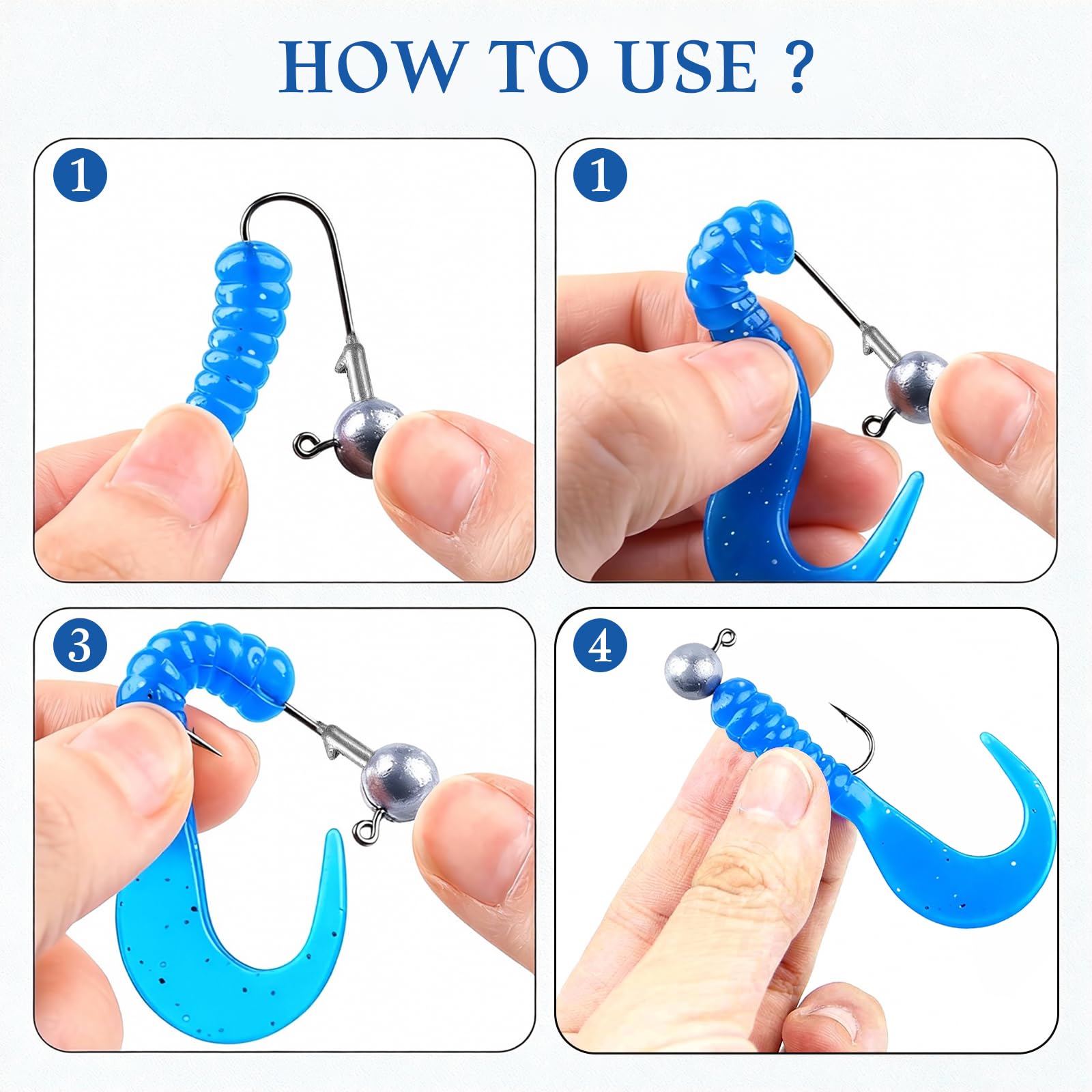 HOW TO USE ?

1

1

3

4