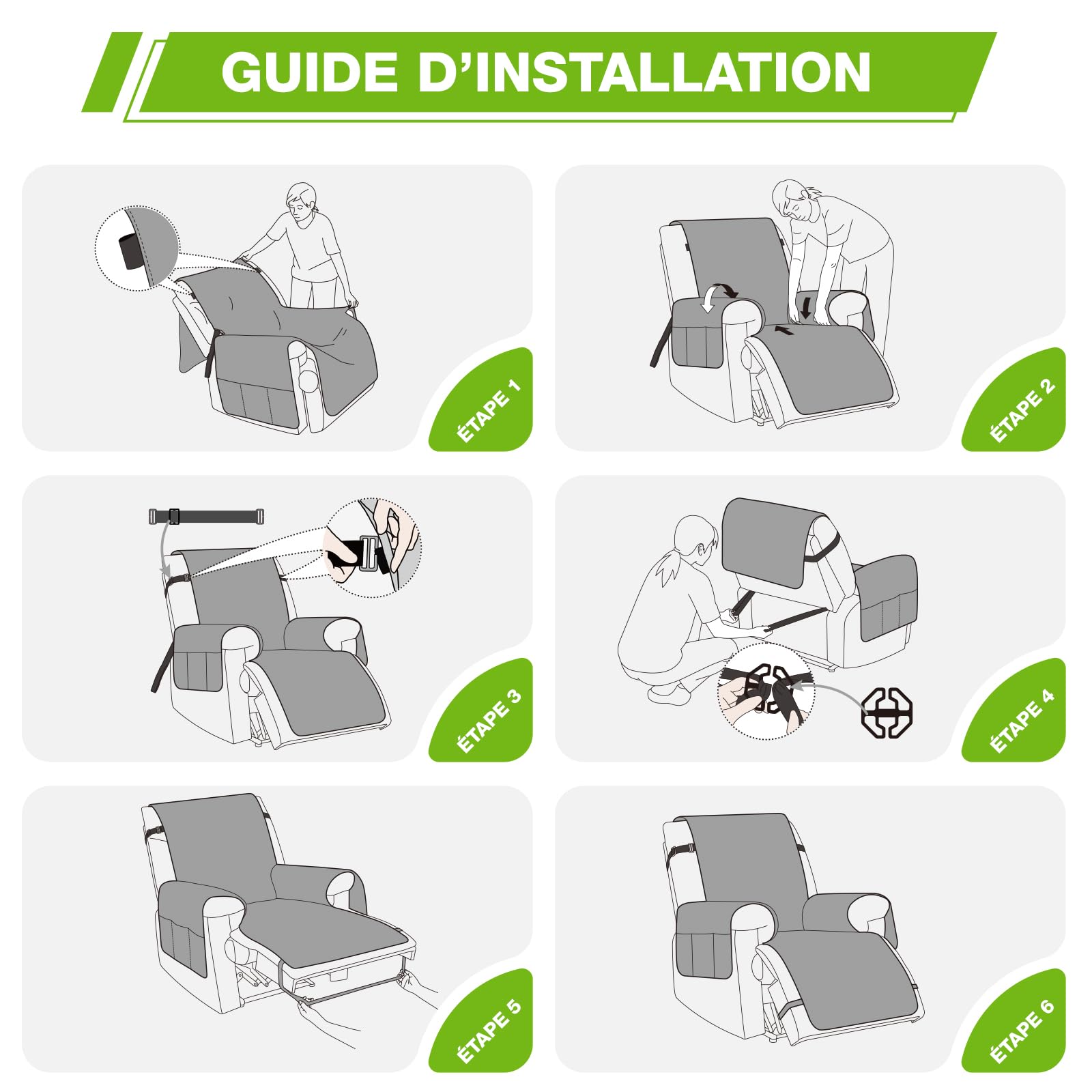 GUIDE D'INSTALLATION

ÉTAPE 1

ÉTAPE 2

ÉTAPE 3

ÉTAPE 4

ÉTAPE 5

ÉTAPE 6