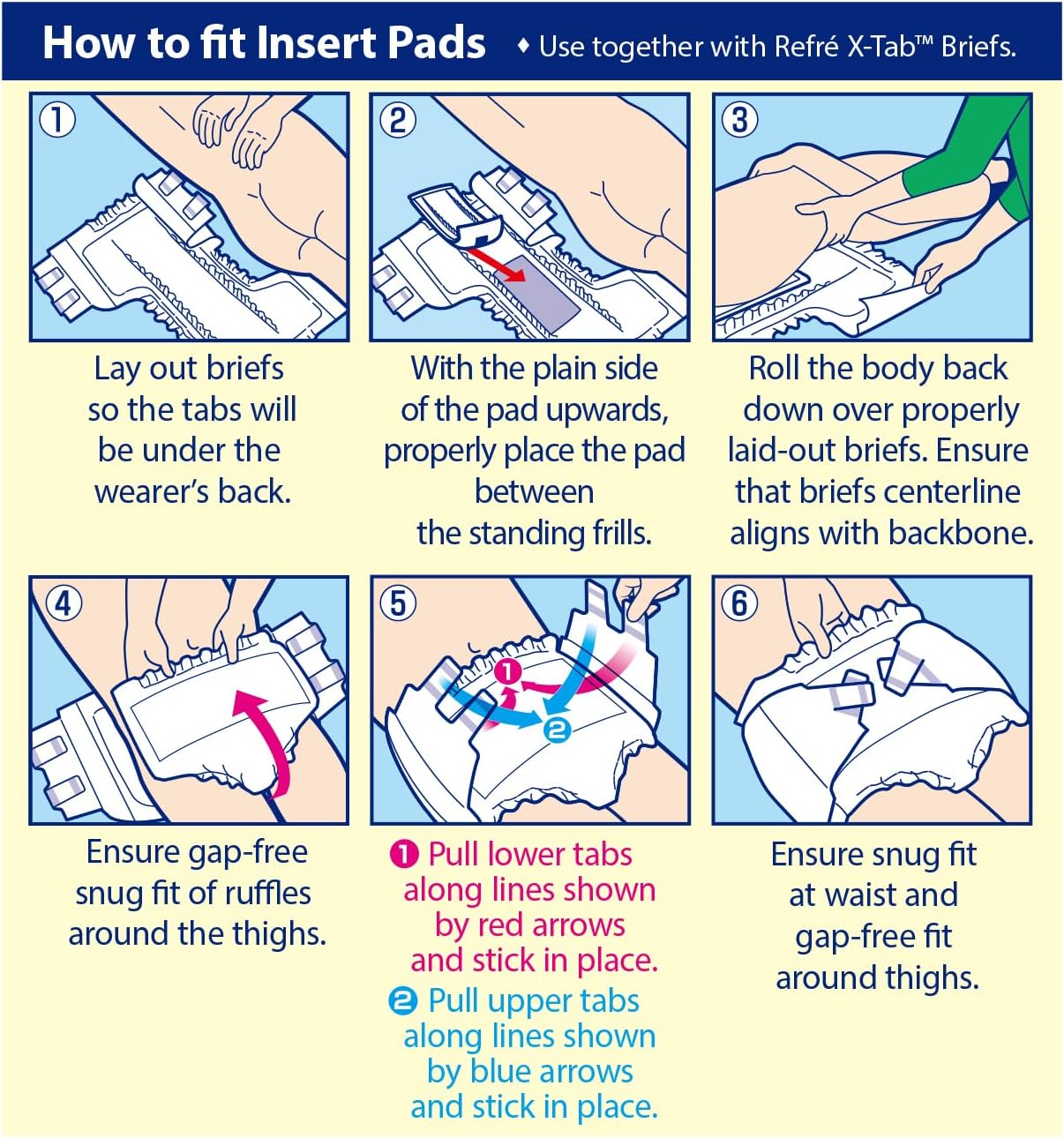 How to fit Insert Pads ♦ Use together with Refré X-Tab™ Briefs.

①

Lay out briefs so the tabs will be under the wearer's back.

②

With the plain side of the pad upwards, properly place the pad between the standing frills.

③

Roll the body back down over properly laid-out briefs. Ensure that briefs centerline aligns with backbone.

④

Ensure gap-free snug fit of ruffles around the thighs.

⑤

❶

❷

❶ Pull lower tabs along lines shown by red arrows and stick in place.

❷ Pull upper tabs along lines shown by blue arrows and stick in place.

⑥

Ensure snug fit at waist and gap-free fit around thighs.