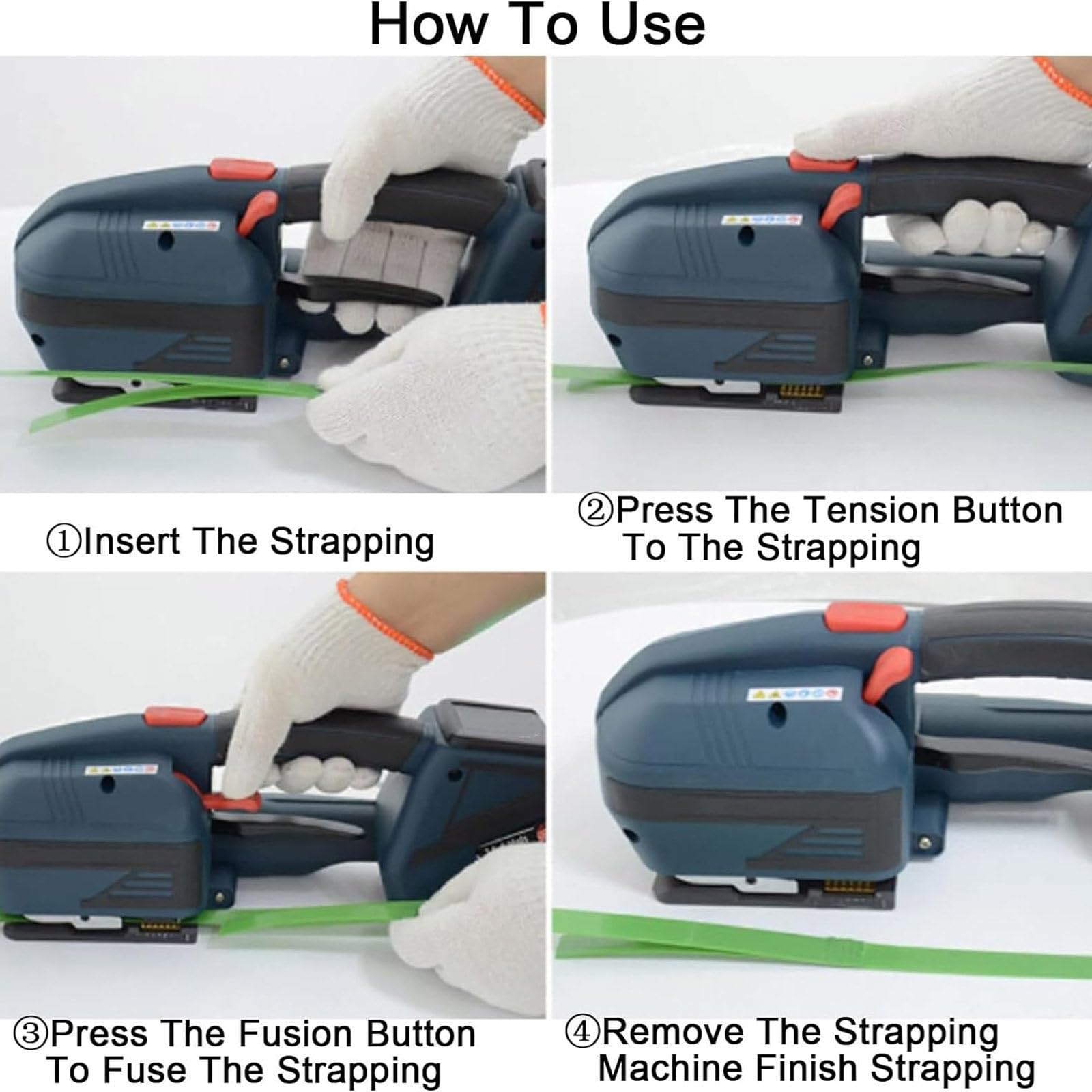 How To Use

①Insert The Strapping

②Press The Tension Button To The Strapping

③Press The Fusion Button To Fuse The Strapping

④Remove The Strapping Machine Finish Strapping