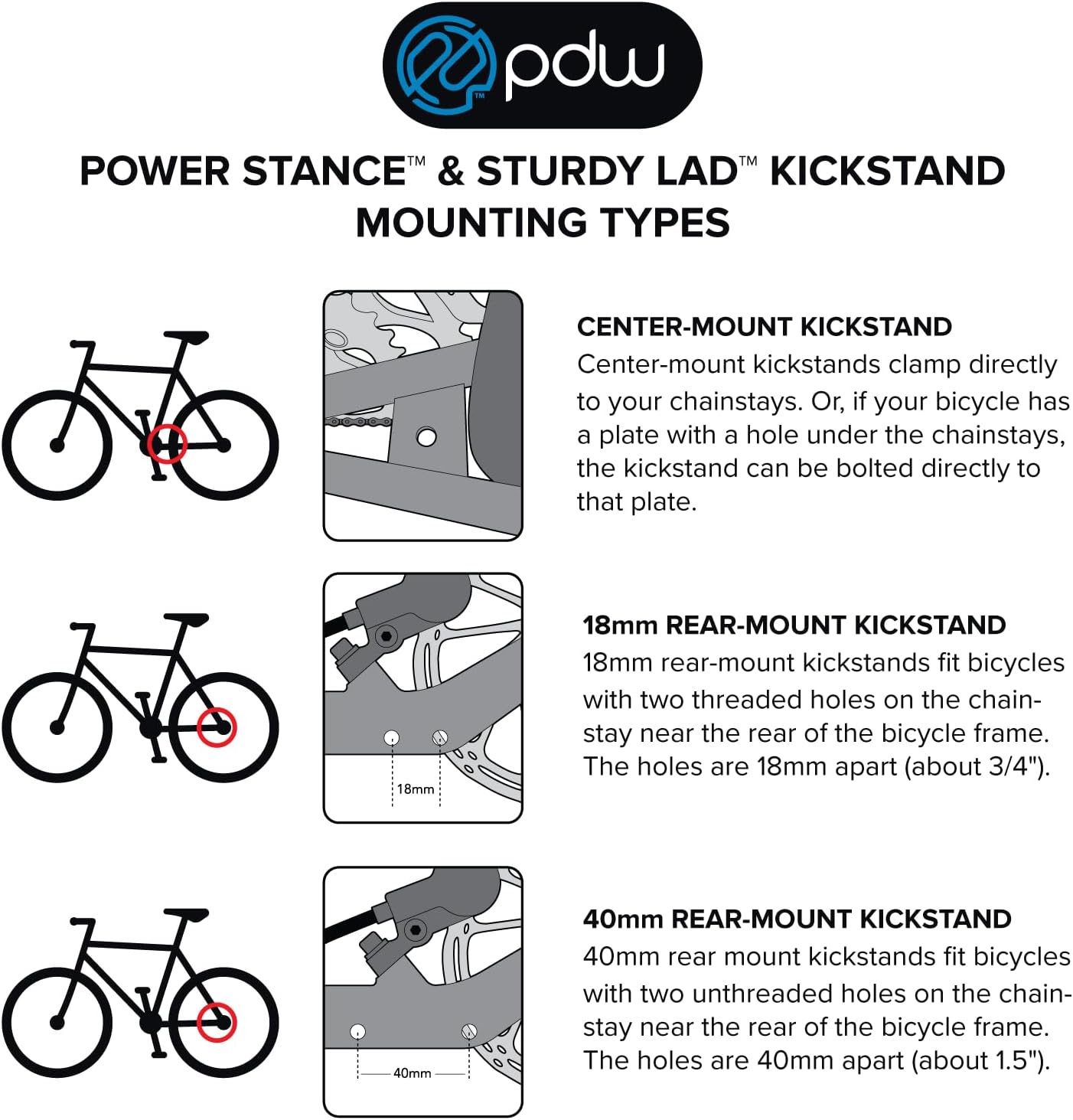 pdw

POWER STANCE™ & STURDY LAD™ KICKSTAND MOUNTING TYPES

CENTER-MOUNT KICKSTAND
Center-mount kickstands clamp directly to your chainstays. Or, if your bicycle has a plate with a hole under the chainstays, the kickstand can be bolted directly to that plate.

18mm

18mm REAR-MOUNT KICKSTAND
18mm rear-mount kickstands fit bicycles with two threaded holes on the chainstay near the rear of the bicycle frame. The holes are 18mm apart (about 3/4").

40mm

40mm REAR-MOUNT KICKSTAND
40mm rear mount kickstands fit bicycles with two unthreaded holes on the chainstay near the rear of the bicycle frame. The holes are 40mm apart (about 1.5").