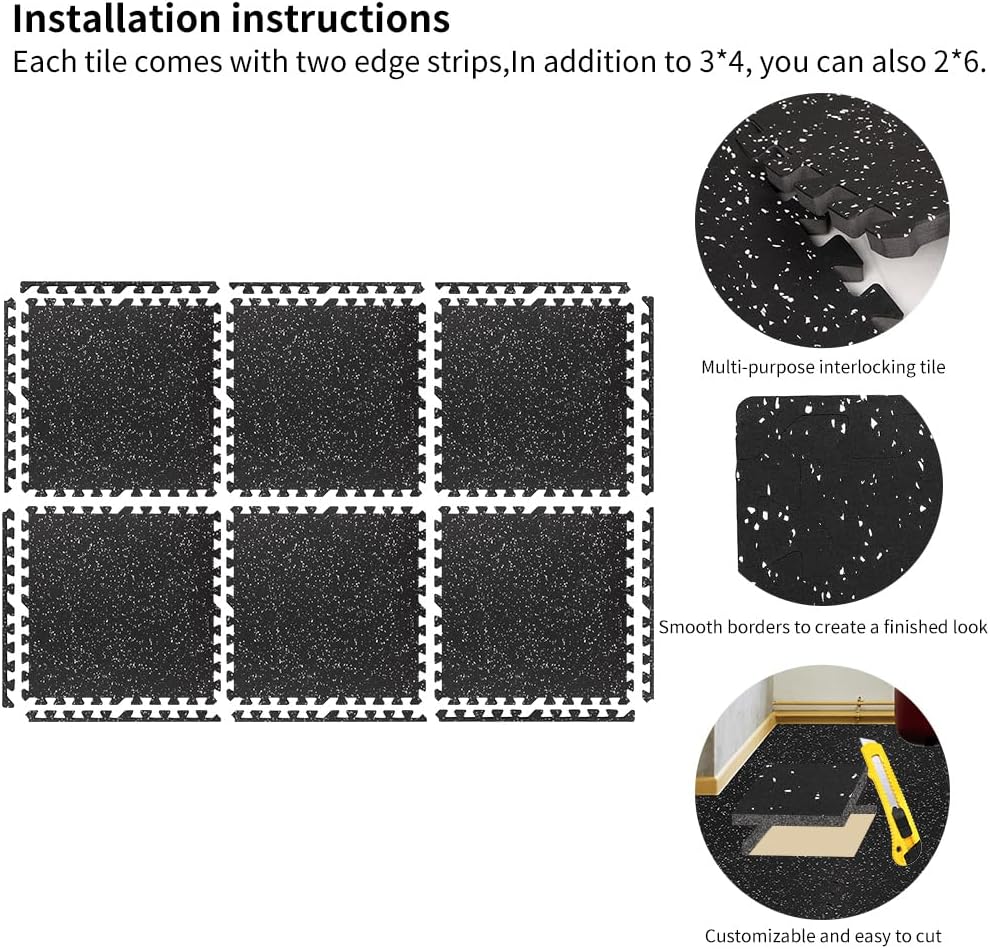 Installation instructions

Each tile comes with two edge strips,In addition to 3*4, you can also 2*6.

Multi-purpose interlocking tile

Smooth borders to create a finished look

Customizable and easy to cut