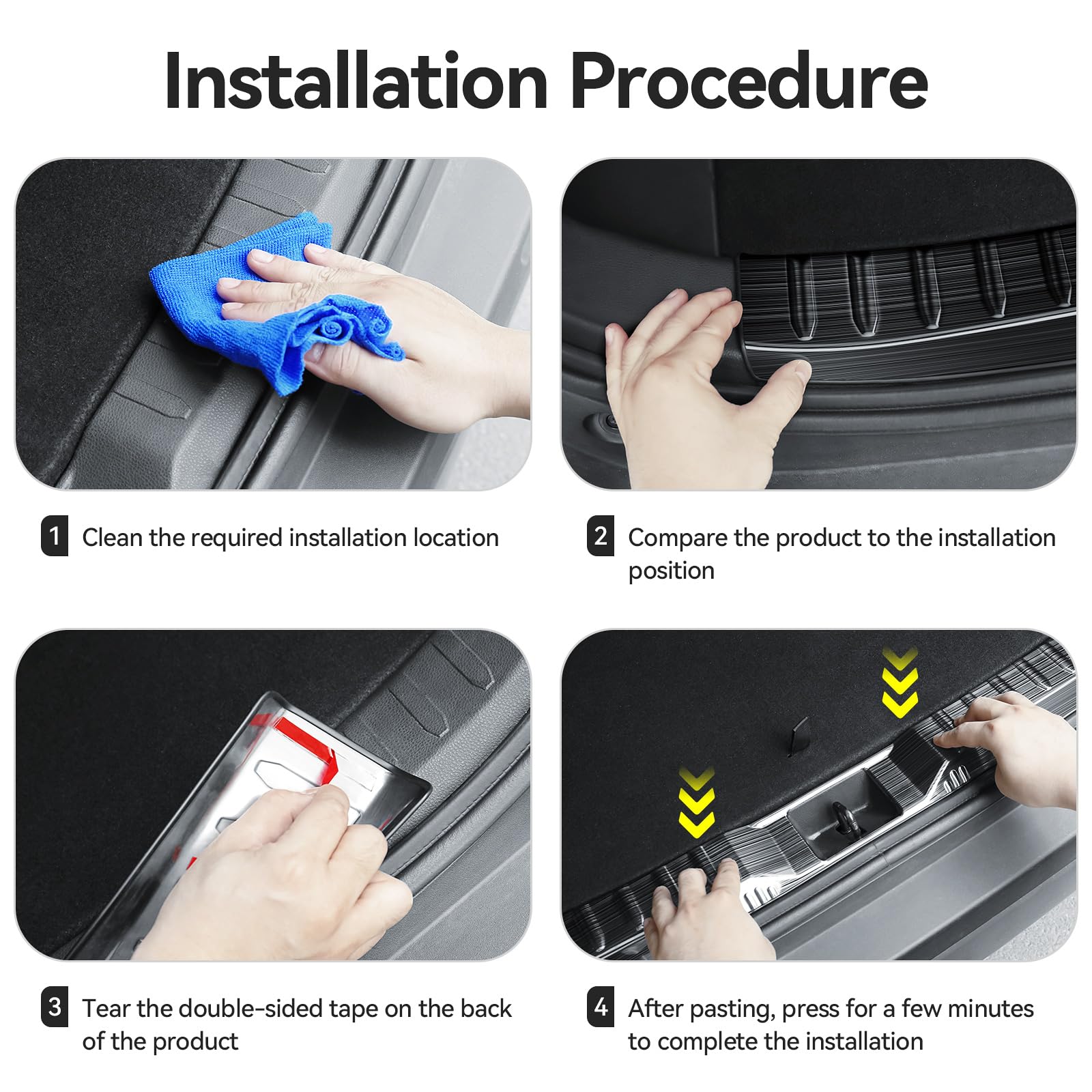 Installation Procedure

1 Clean the required installation location

2 Compare the product to the installation position

3 Tear the double-sided tape on the back of the product

4 After pasting, press for a few minutes to complete the installation