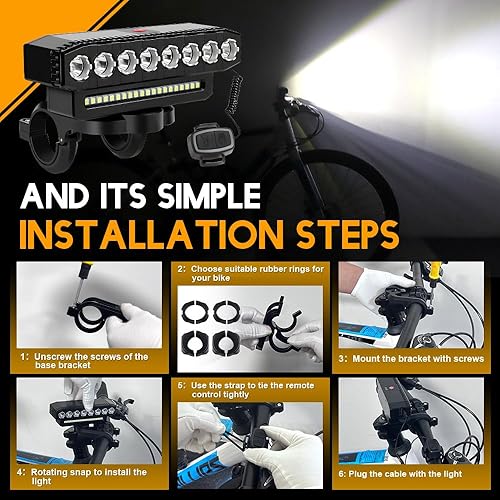 AND ITS SIMPLE
INSTALLATION STEPS

1: Unscrew the screws of the base bracket

2: Choose suitable rubber rings for your bike

3: Mount the bracket with screws

4: Rotating snap to install the light

5: Use the strap to tie the remote control tightly

6: Plug the cable with the light