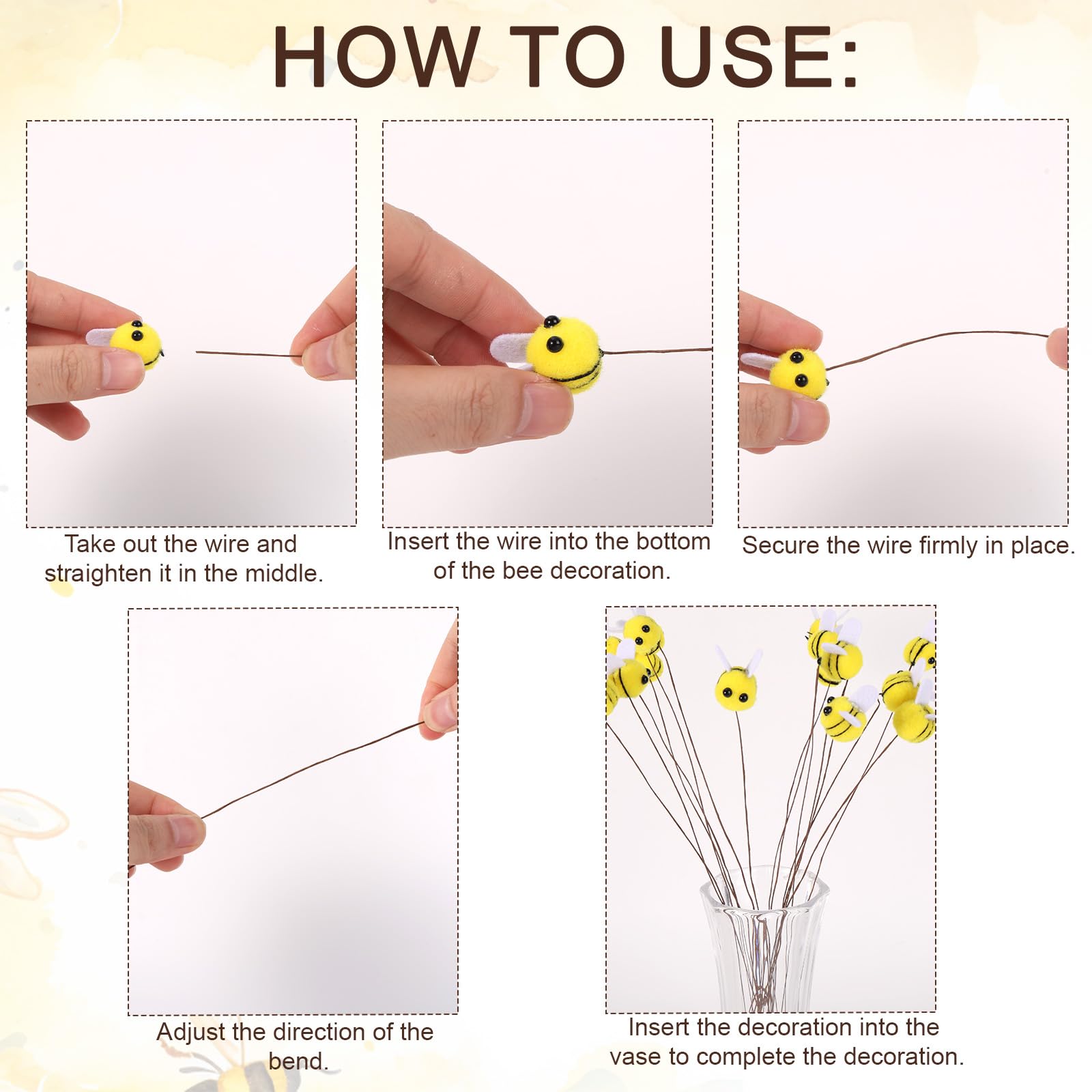 HOW TO USE:

Take out the wire and straighten it in the middle.

Insert the wire into the bottom of the bee decoration.

Secure the wire firmly in place.

Adjust the direction of the bend.

Insert the decoration into the vase to complete the decoration.