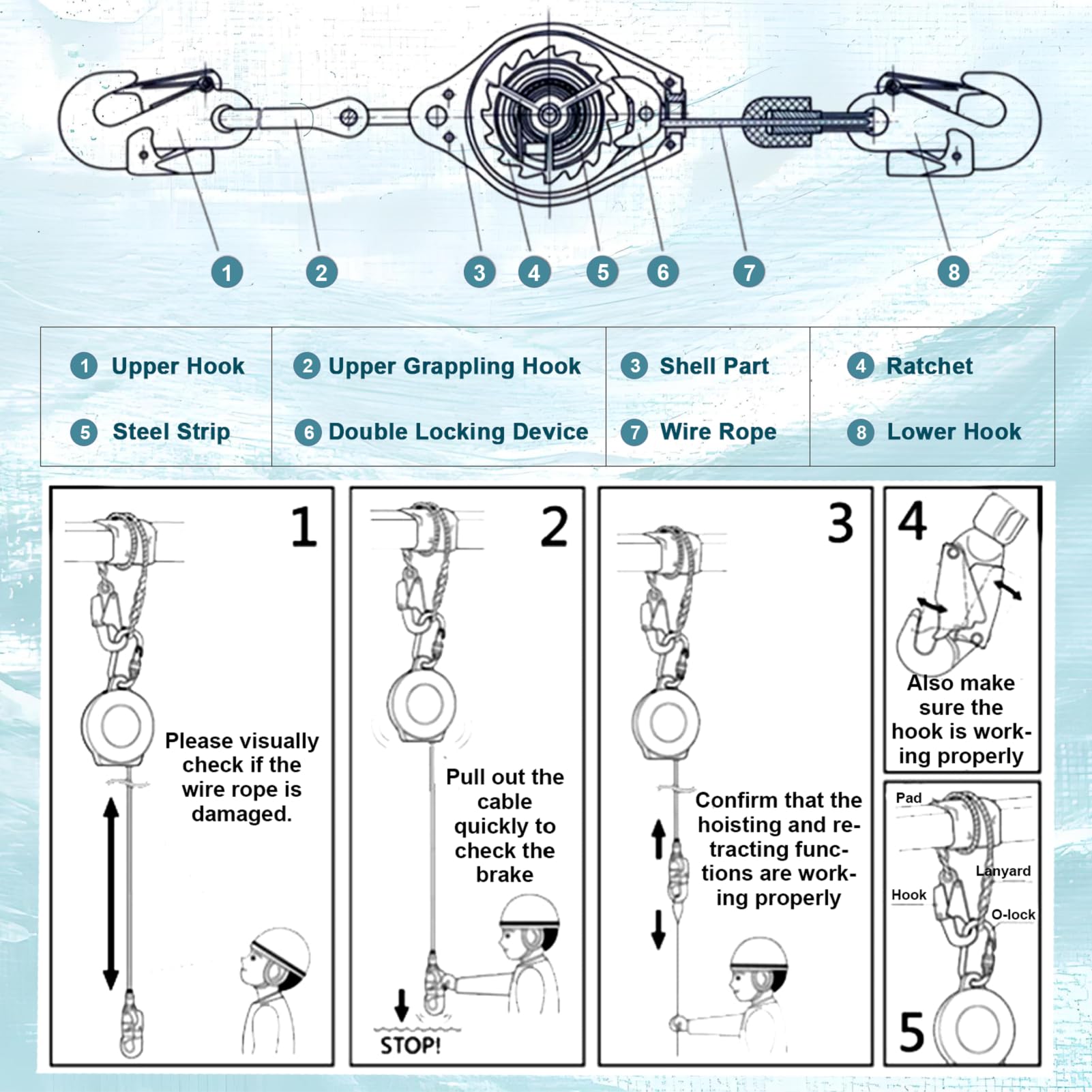 1 2 3 4 5 6 7 8

| 1 Upper Hook | 2 Upper Grappling Hook | 3 Shell Part | 4 Ratchet |
|---|---|---|---|
| 5 Steel Strip | 6 Double Locking Device | 7 Wire Rope | 8 Lower Hook |

1

Please visually check if the wire rope is damaged.

2

Pull out the cable quickly to check the brake

STOP!

3

Confirm that the hoisting and retracting functions are working properly

4

Also make sure the hook is working properly

Pad

Lanyard

Hook

O-lock

5