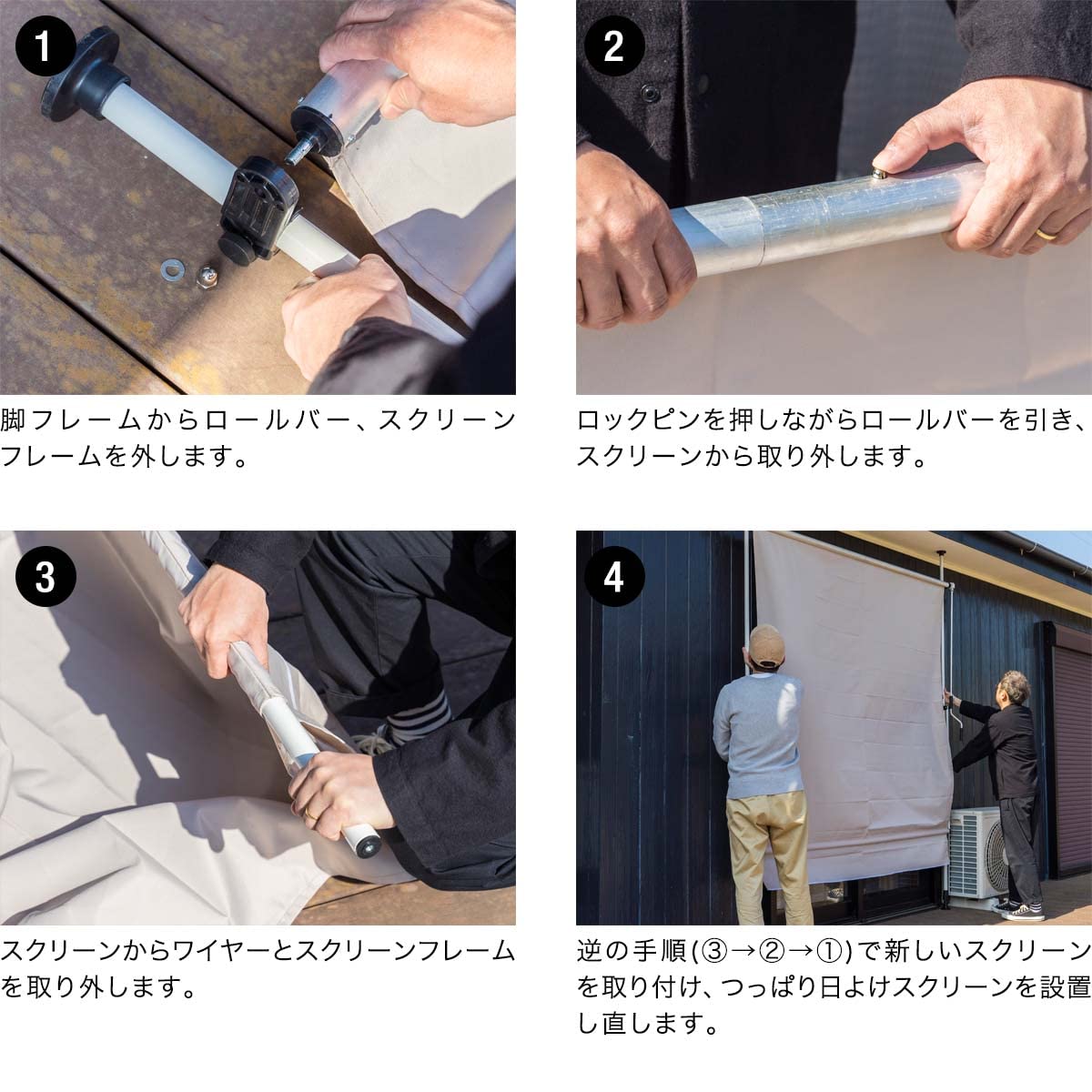 1

脚フレームからロールバー、スクリーンフレームを外します。

2

ロックピンを押しながらロールバーを引き、スクリーンから取り外します。

3

スクリーンからワイヤーとスクリーンフレームを取り外します。

4

逆の手順(③→②→①)で新しいスクリーンを取り付け、つっぱり日よけスクリーンを設置し直します。