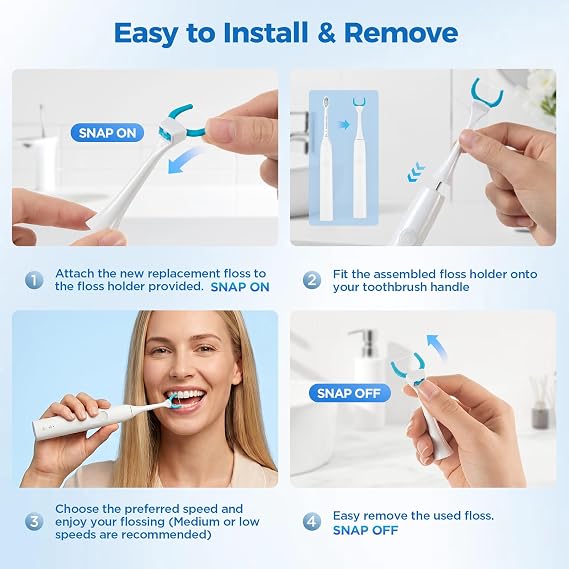 Easy to Install & Remove

SNAP ON

1 Attach the new replacement floss to the floss holder provided. SNAP ON

2 Fit the assembled floss holder onto your toothbrush handle

SNAP OFF

3 Choose the preferred speed and enjoy your flossing (Medium or low speeds are recommended)

4 Easy remove the used floss. SNAP OFF