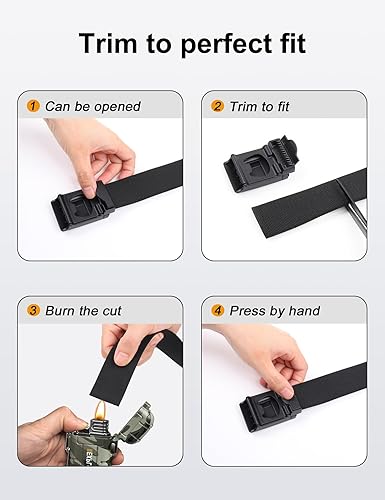 Trim to perfect fit

1 Can be opened

2 Trim to fit

3 Burn the cut

4 Press by hand