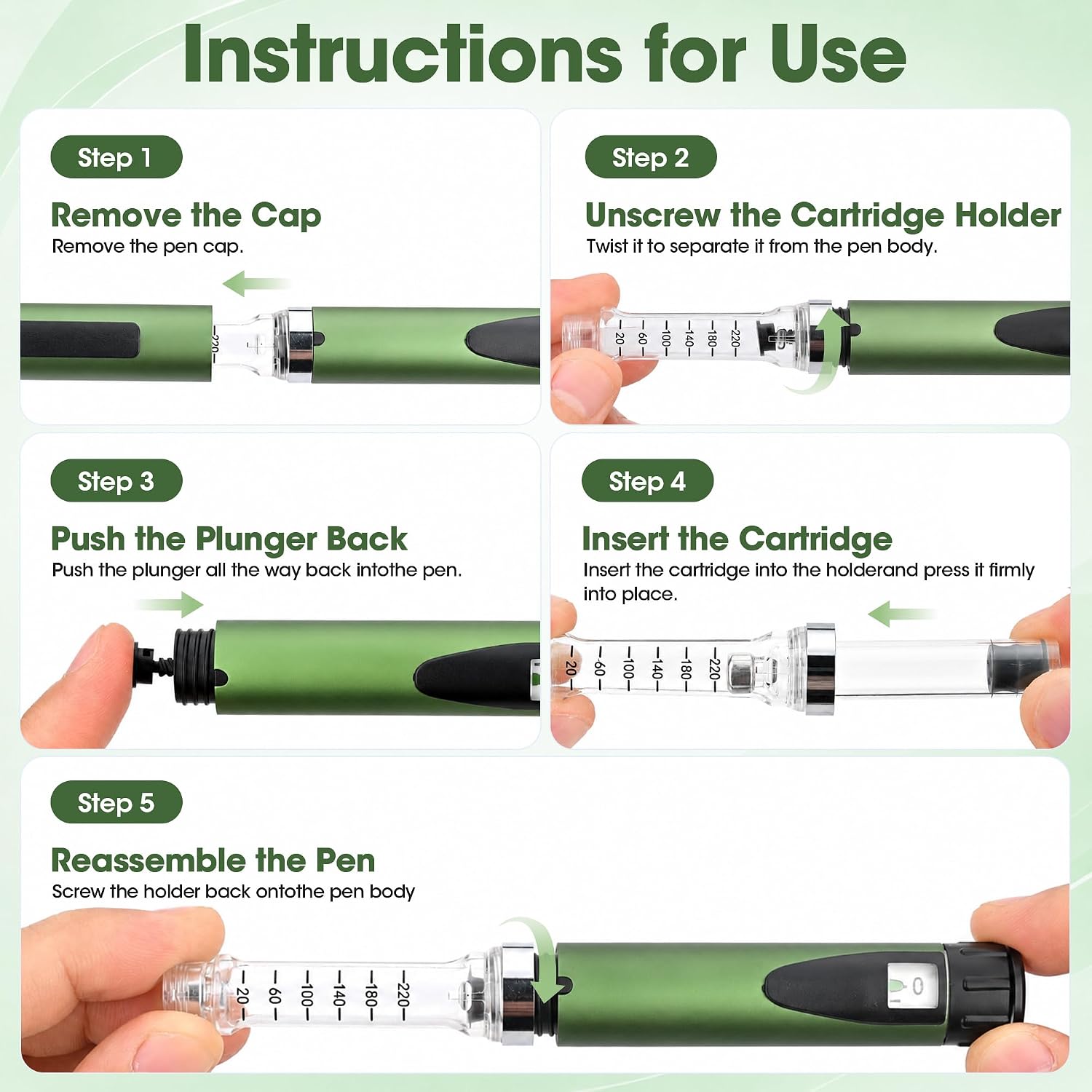 Instructions for Use

Step 1

Remove the Cap

Remove the pen cap.

220

Step 2

Unscrew the Cartridge Holder

Twist it to separate it from the pen body.

20 60 100 140 180 220

Step 3

Push the Plunger Back

Push the plunger all the way back intothe pen.

Step 4

Insert the Cartridge

Insert the cartridge into the holderand press it firmly into place.

20 60 100 140 180 220

Step 5

Reassemble the Pen

Screw the holder back ontothe pen body

20 60 100 140 180 220

0