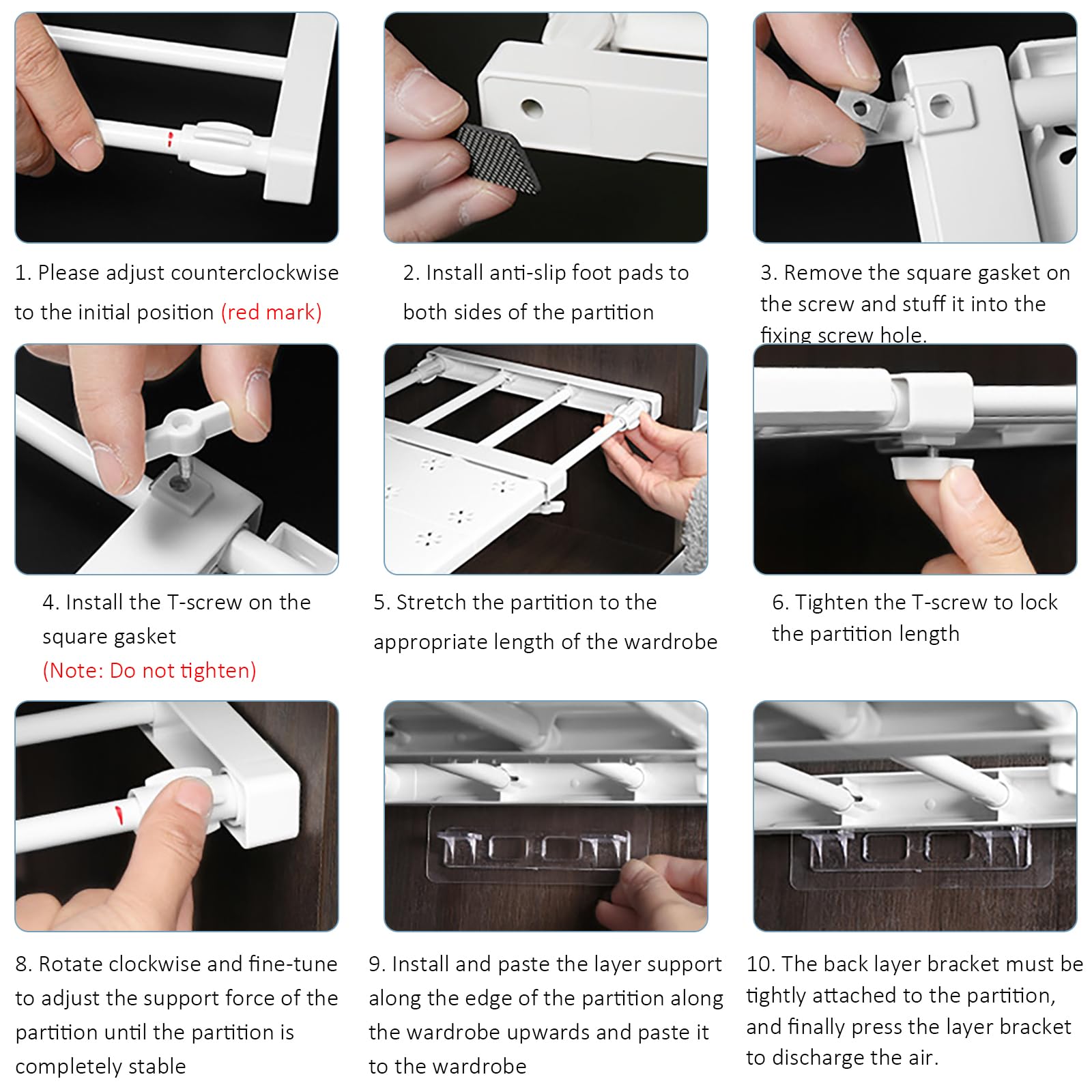 1. Please adjust counterclockwise to the initial position (red mark)

2. Install anti-slip foot pads to both sides of the partition

3. Remove the square gasket on the screw and stuff it into the fixing screw hole.

4. Install the T-screw on the square gasket
(Note: Do not tighten)

5. Stretch the partition to the appropriate length of the wardrobe

6. Tighten the T-screw to lock the partition length

8. Rotate clockwise and fine-tune to adjust the support force of the partition until the partition is completely stable

9. Install and paste the layer support along the edge of the partition along the wardrobe upwards and paste it to the wardrobe

10. The back layer bracket must be tightly attached to the partition, and finally press the layer bracket to discharge the air.