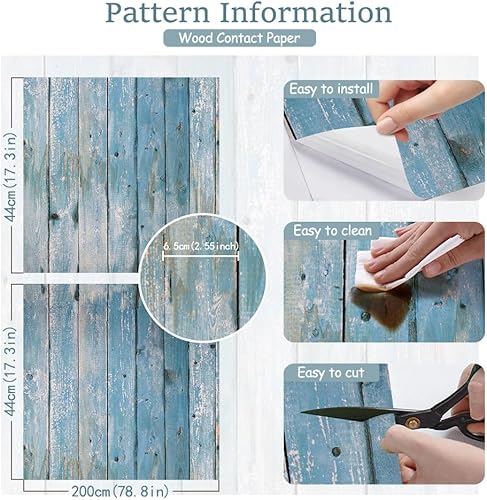 Pattern Information

Wood Contact Paper

44cm(17.3in)

44cm(17.3in)

6.5cm(2.55inch)

200cm(78.8in)

Easy to install

Easy to clean

Easy to cut