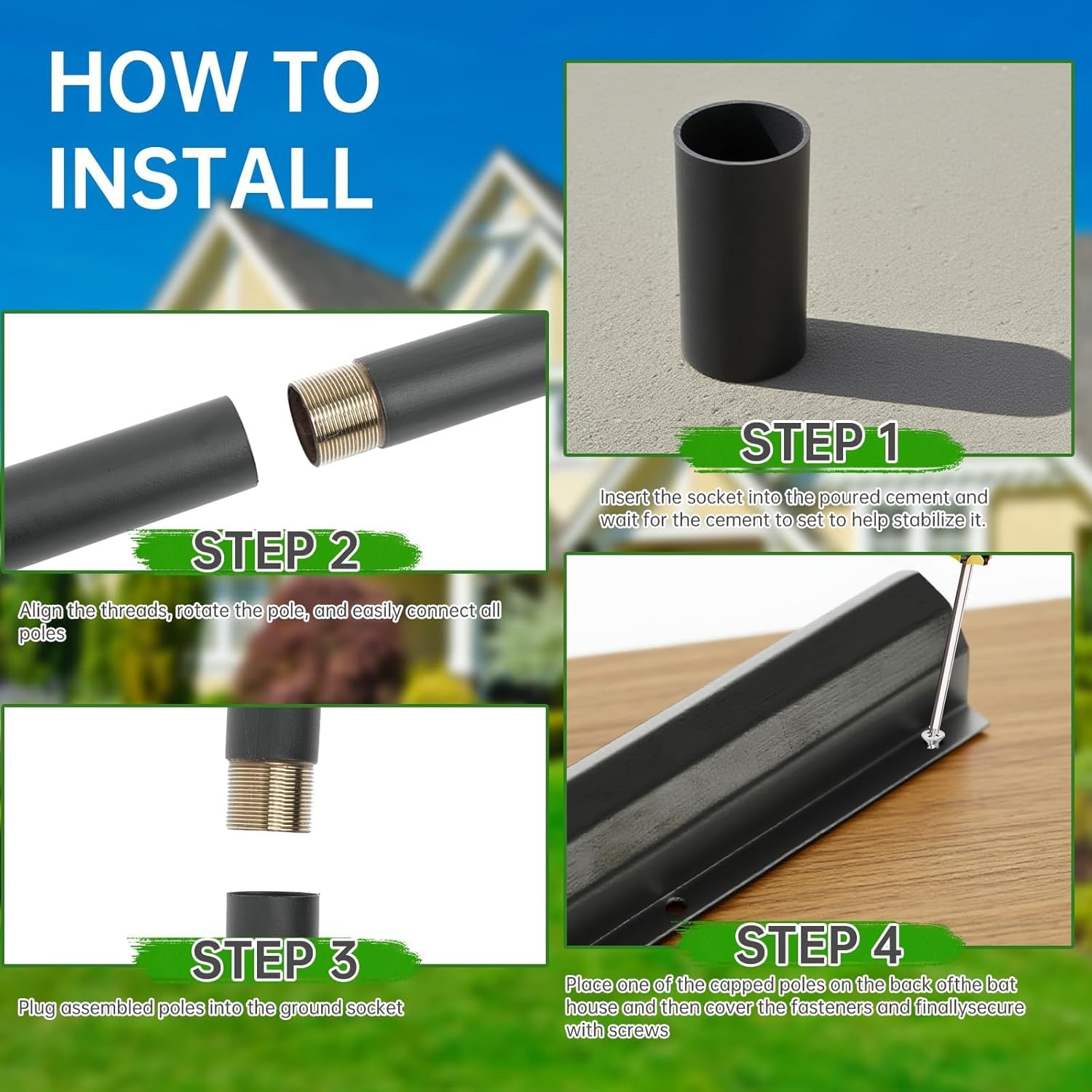 HOW TO INSTALL

STEP 1

Insert the socket into the poured cement and wait for the cement to set to help stabilize it.

STEP 2

Align the threads, rotate the pole, and easily connect all poles

STEP 3

Plug assembled poles into the ground socket

STEP 4

Place one of the capped poles on the back ofthe bat house and then cover the fasteners and finallysecure with screws