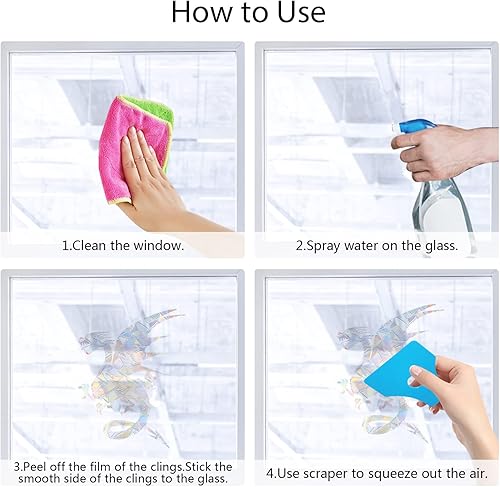 How to Use

1.Clean the window.

2.Spray water on the glass.

3.Peel off the film of the clings.Stick the smooth side of the clings to the glass.

4.Use scraper to squeeze out the air.