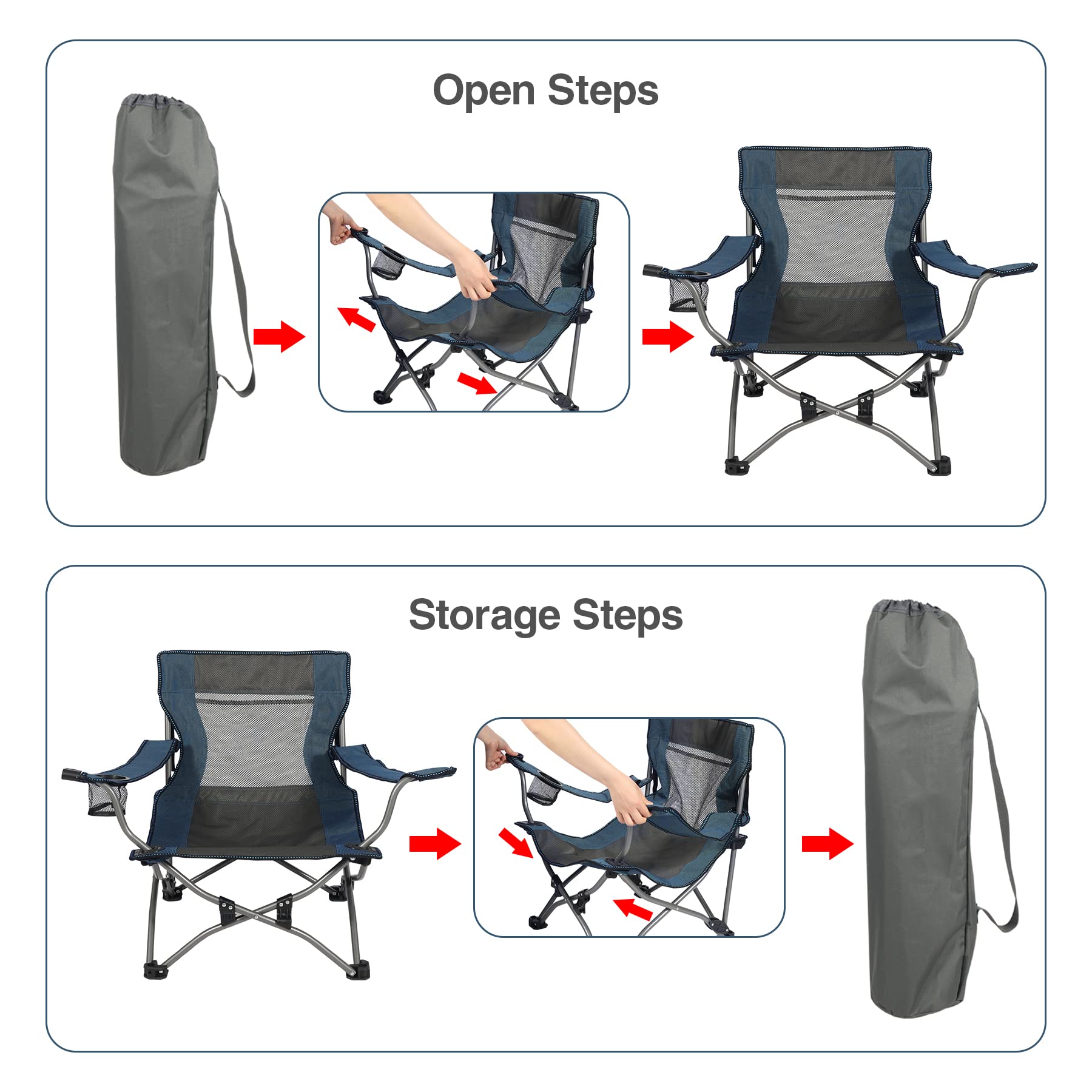 Open Steps

Storage Steps