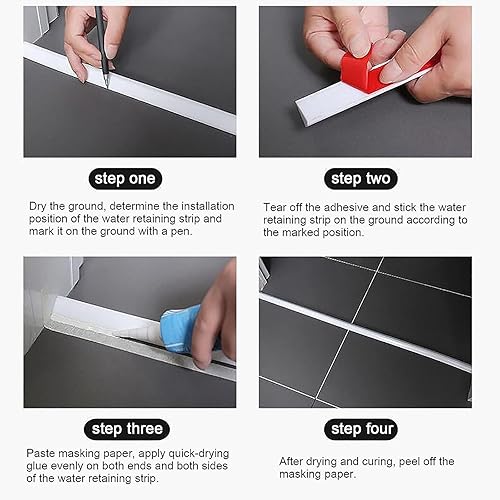 step one

Dry the ground, determine the installation position of the water retaining strip and mark it on the ground with a pen.

step two

Tear off the adhesive and stick the water retaining strip on the ground according to the marked position.

step three

Paste masking paper, apply quick-drying glue evenly on both ends and both sides of the water retaining strip.

step four

After drying and curing, peel off the masking paper.