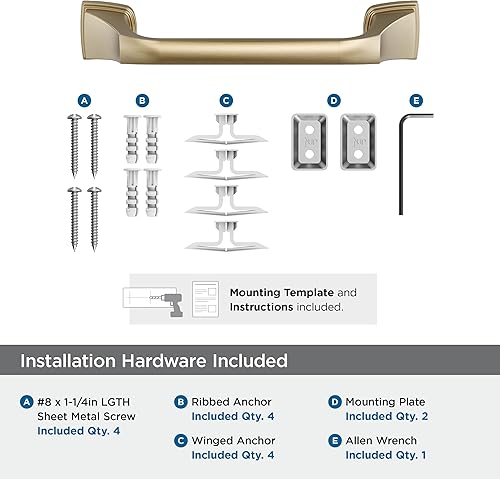 A B C D E

Mounting Template and Instructions included.

Installation Hardware Included

A #8 x 1-1/4in LGTH Sheet Metal Screw Included Qty. 4

B Ribbed Anchor Included Qty. 4

C Winged Anchor Included Qty. 4

D Mounting Plate Included Qty. 2

E Allen Wrench Included Qty. 1