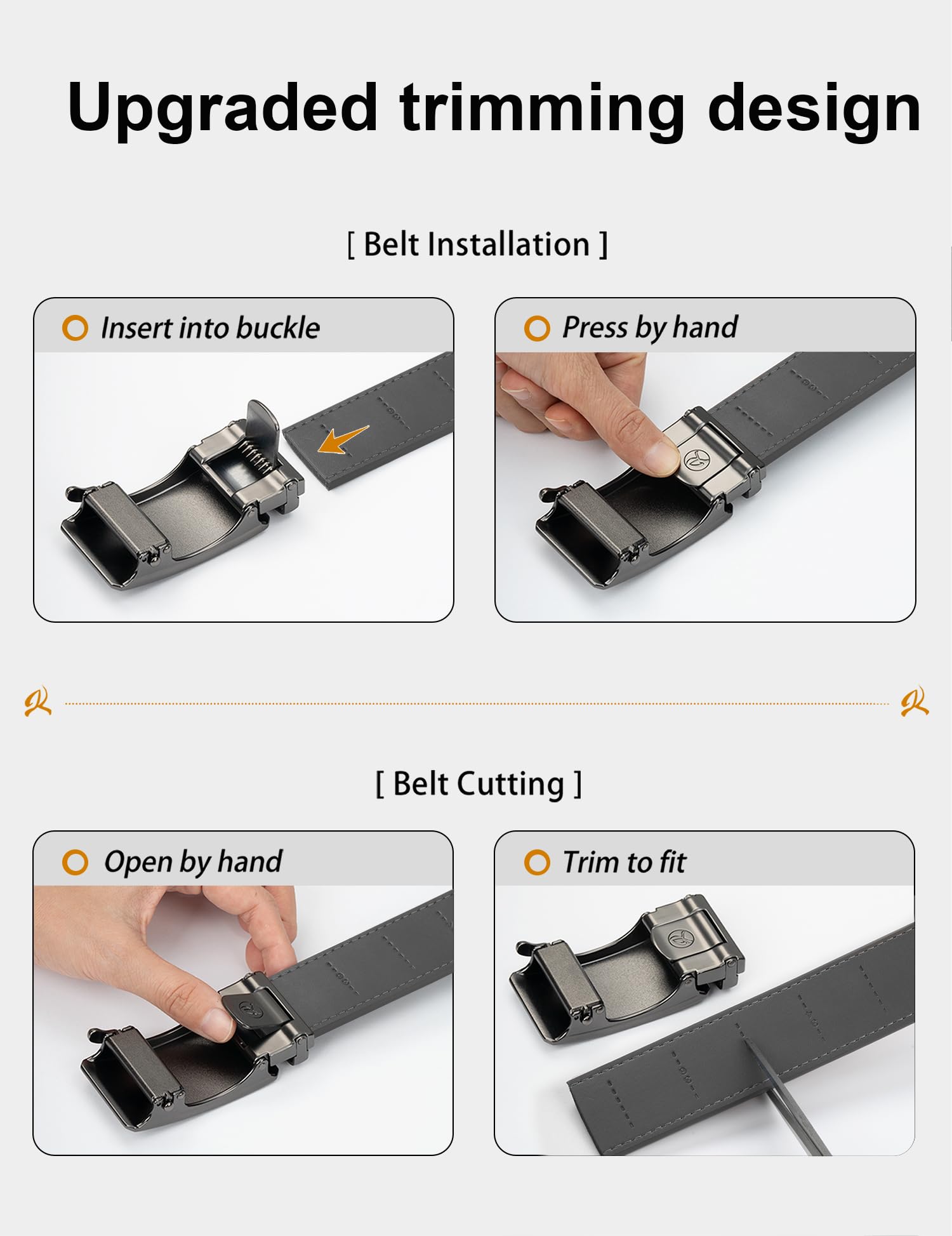 Upgraded trimming design

[ Belt Installation ]

Insert into buckle

Press by hand

[ Belt Cutting ]

Open by hand

Trim to fit