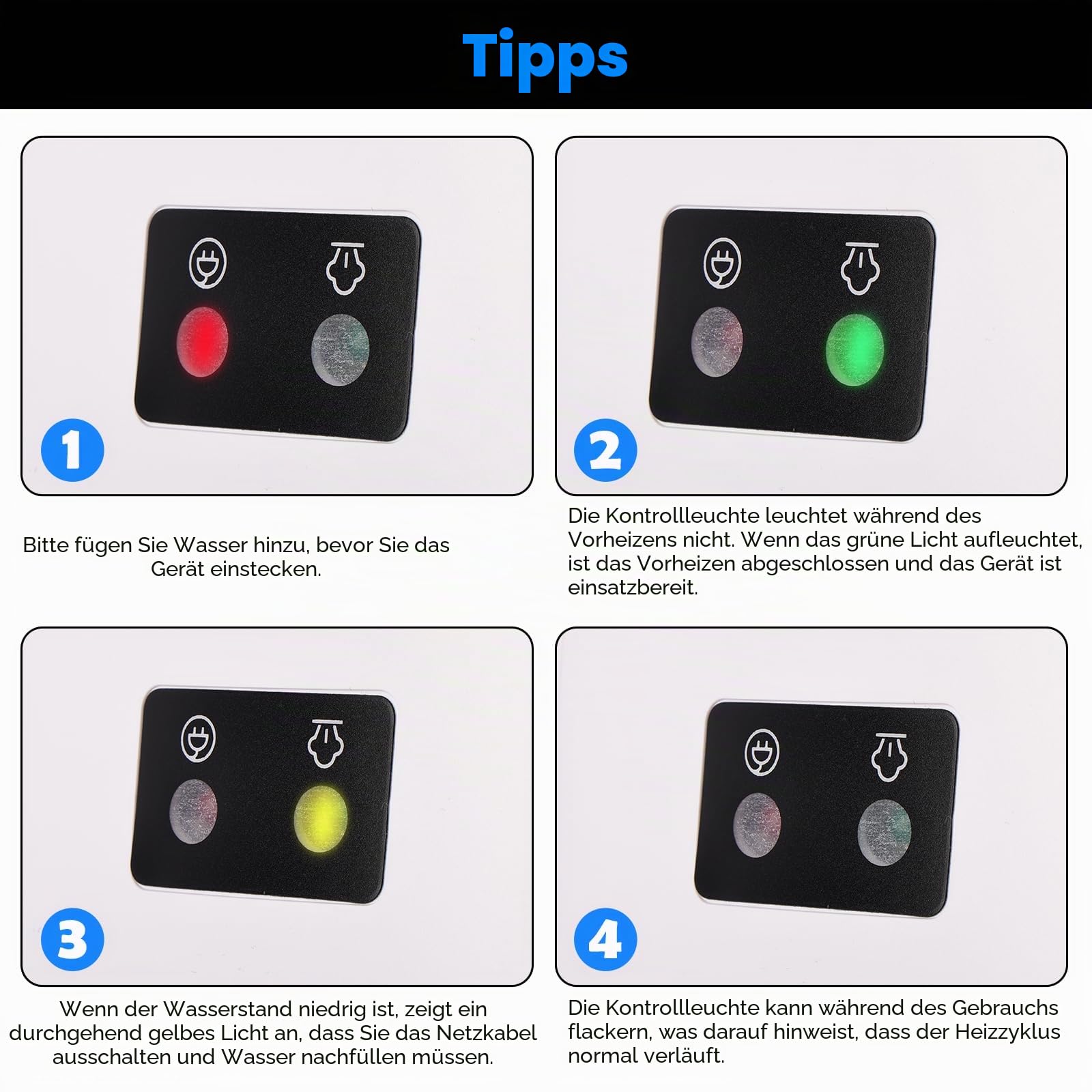 Tipps

1

Bitte fügen Sie Wasser hinzu, bevor Sie das Gerät einstecken.

2

Die Kontrollleuchte leuchtet während des Vorheizens nicht. Wenn das grüne Licht aufleuchtet, ist das Vorheizen abgeschlossen und das Gerät ist einsatzbereit.

3

Wenn der Wasserstand niedrig ist, zeigt ein durchgehend gelbes Licht an, dass Sie das Netzkabel ausschalten und Wasser nachfüllen müssen.

4

Die Kontrollleuchte kann während des Gebrauchs flackern, was darauf hinweist, dass der Heizzyklus normal verläuft.