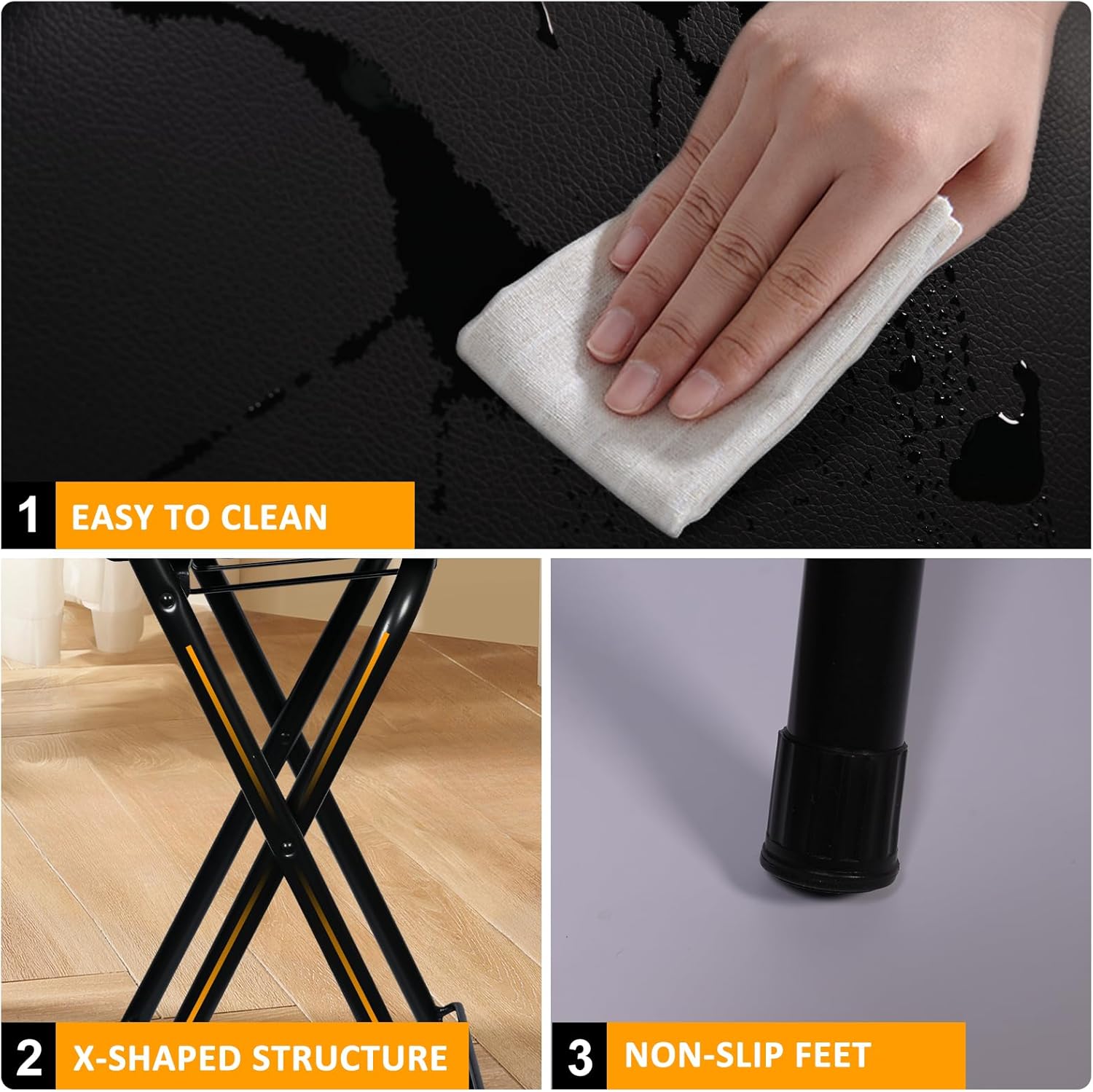 1 EASY TO CLEAN

2 X-SHAPED STRUCTURE

3 NON-SLIP FEET