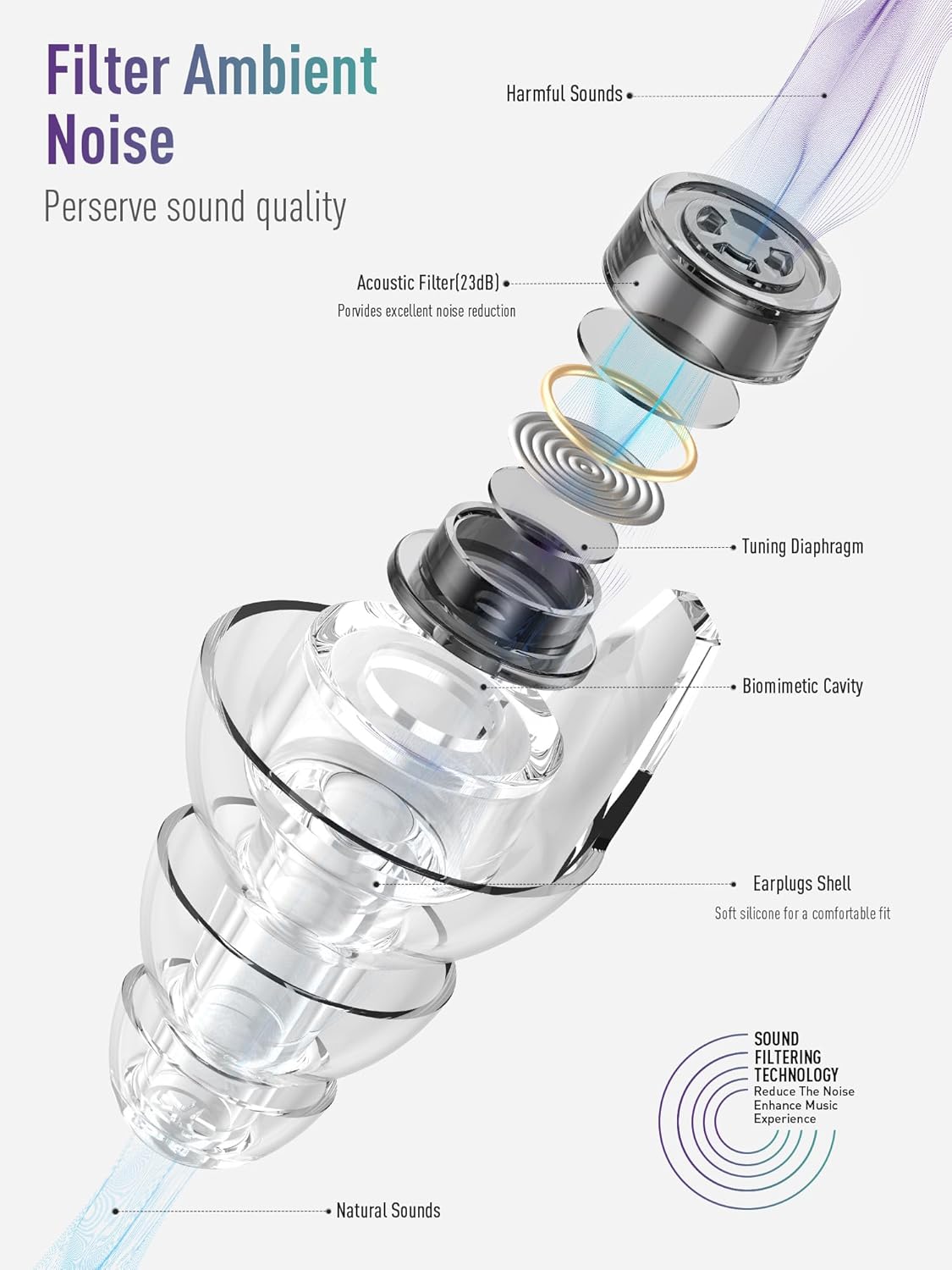 Filter Ambient Noise

Perserve sound quality

Harmful Sounds

Acoustic Filter(23dB)
Porvides excellent noise reduction

Tuning Diaphragm

Biomimetic Cavity

Earplugs Shell
Soft silicone for a comfortable fit

SOUND FILTERING TECHNOLOGY
Reduce The Noise
Enhance Music Experience

Natural Sounds