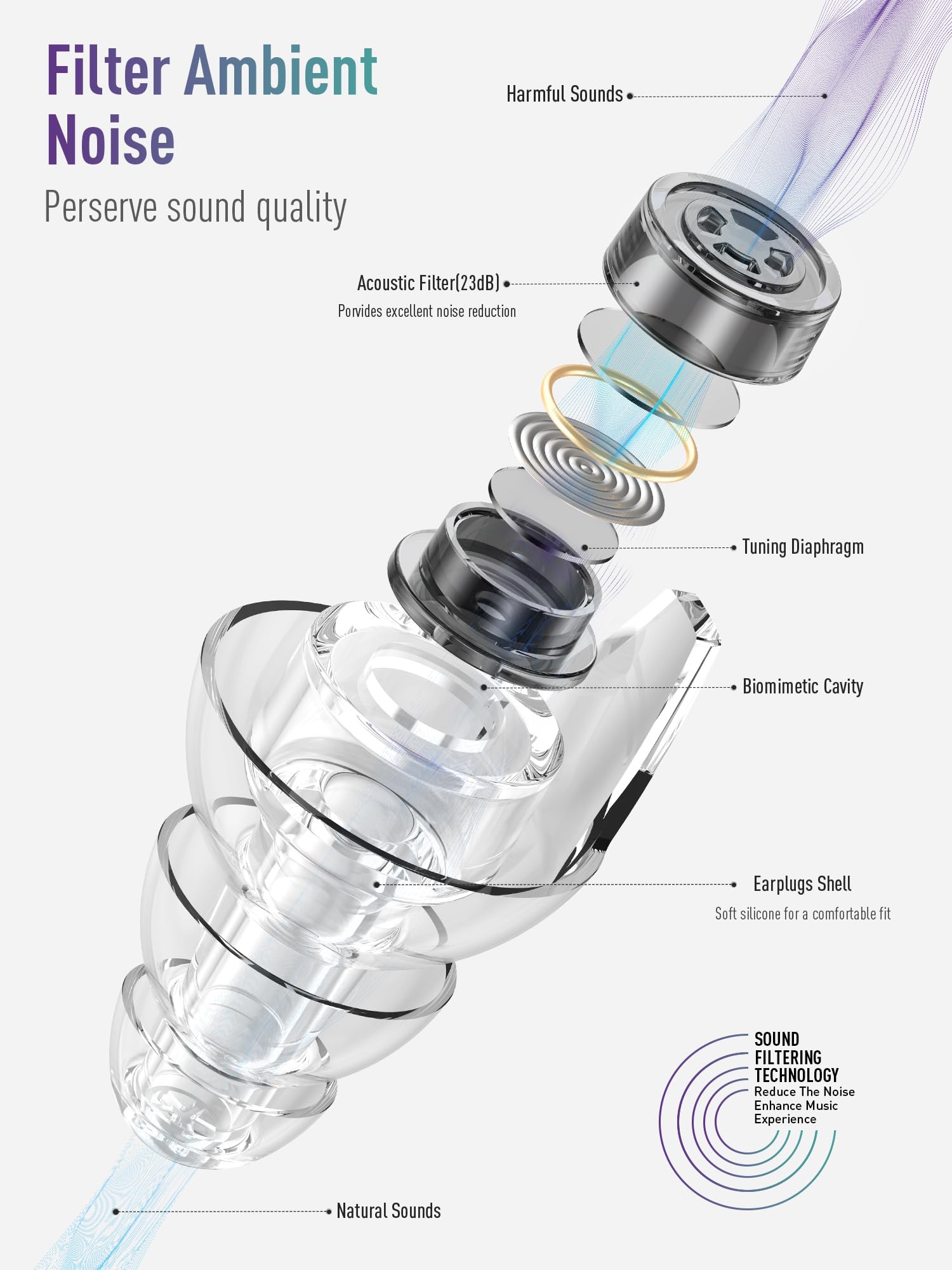 Filter Ambient Noise

Perserve sound quality

Harmful Sounds

Acoustic Filter(23dB)
Porvides excellent noise reduction

Tuning Diaphragm

Biomimetic Cavity

Earplugs Shell
Soft silicone for a comfortable fit

SOUND FILTERING TECHNOLOGY
Reduce The Noise
Enhance Music Experience

Natural Sounds