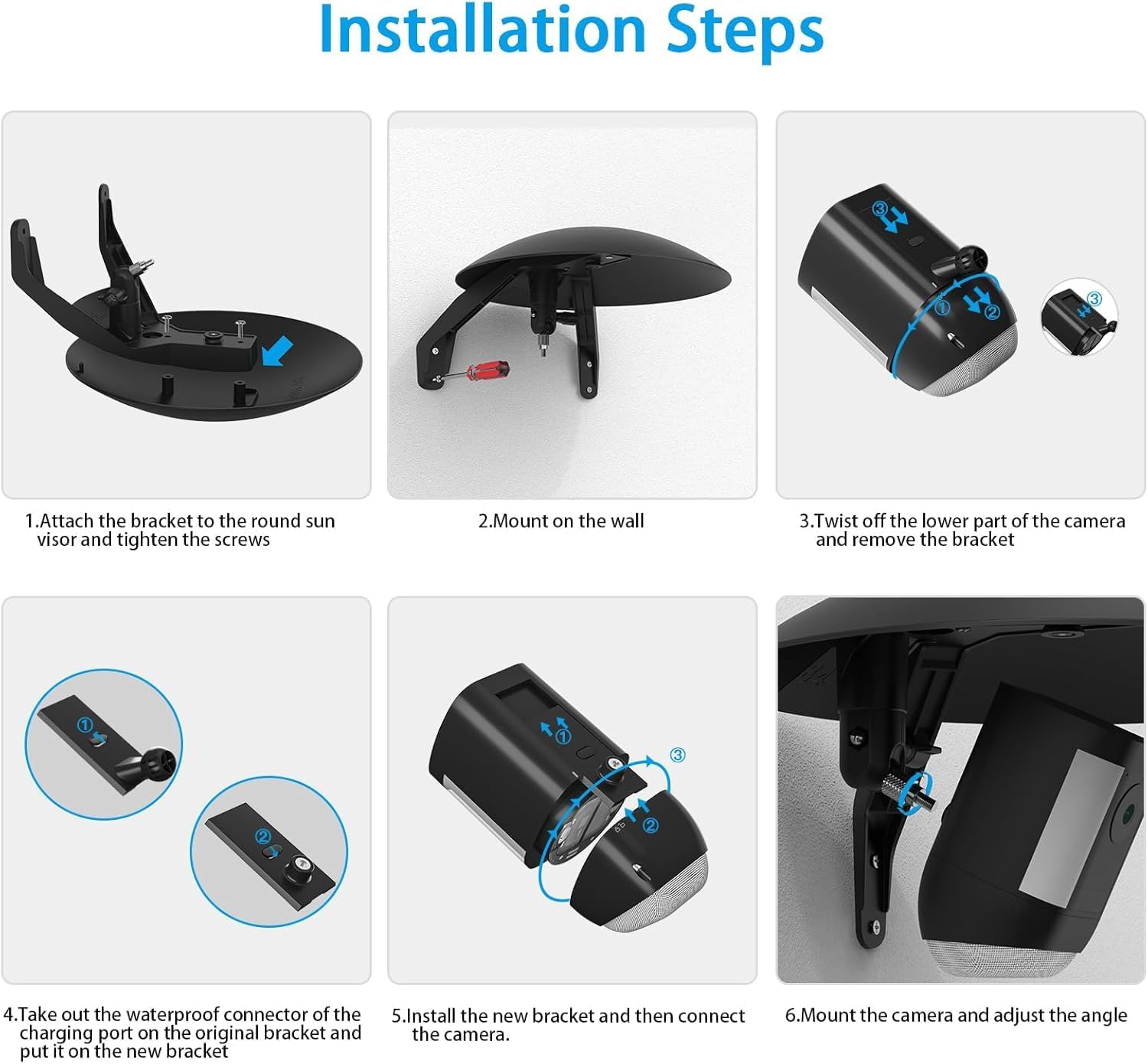 Installation Steps

③
①
②
③

1.Attach the bracket to the round sun visor and tighten the screws

2.Mount on the wall

3.Twist off the lower part of the camera and remove the bracket

①
②
①
③
②

4.Take out the waterproof connector of the charging port on the original bracket and put it on the new bracket

5.Install the new bracket and then connect the camera.

6.Mount the camera and adjust the angle