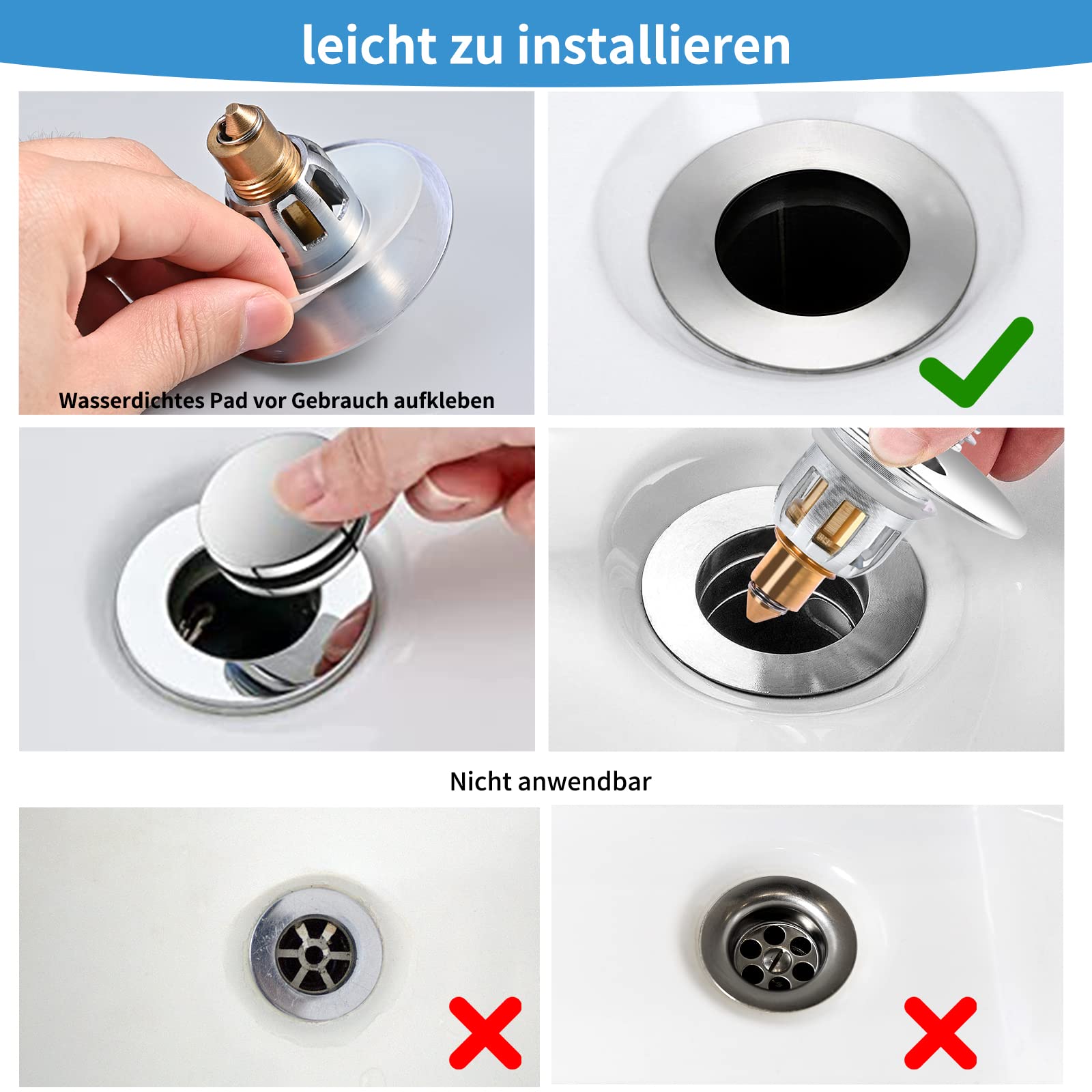 leicht zu installieren

Wasserdichtes Pad vor Gebrauch aufkleben

Nicht anwendbar